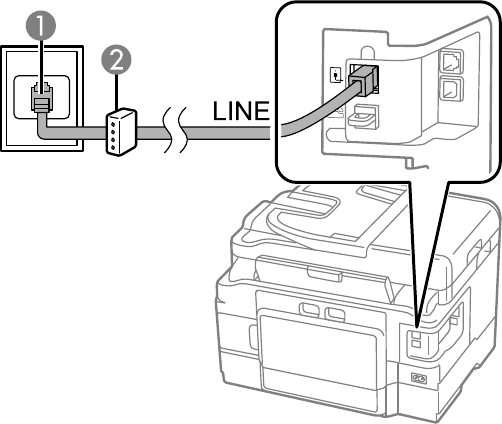 1
2
LINE