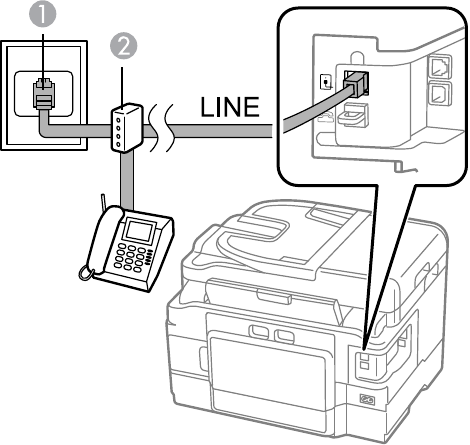 1
2
LINE