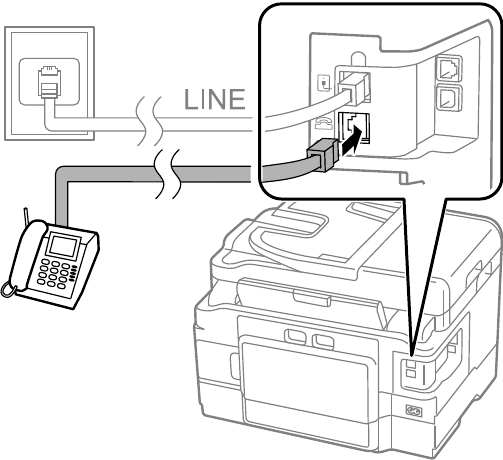 LINE