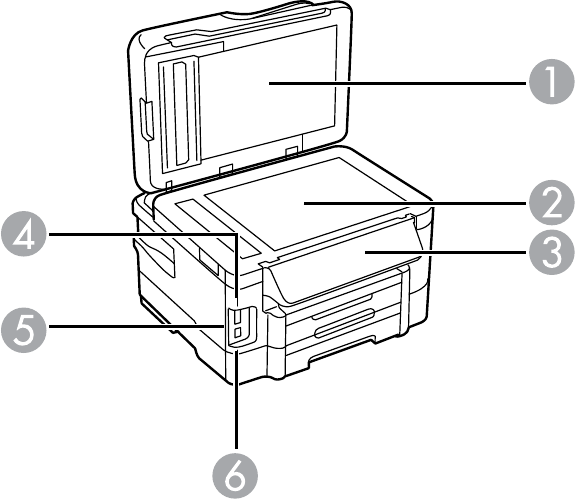 1
2
3
4
5
6