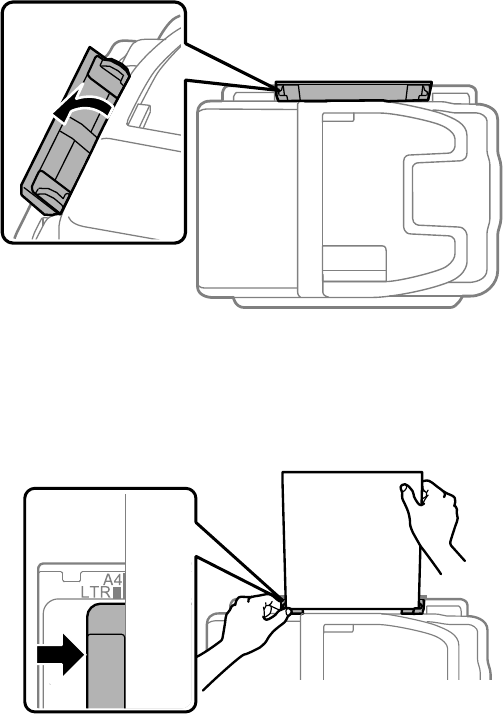 A4
LTR