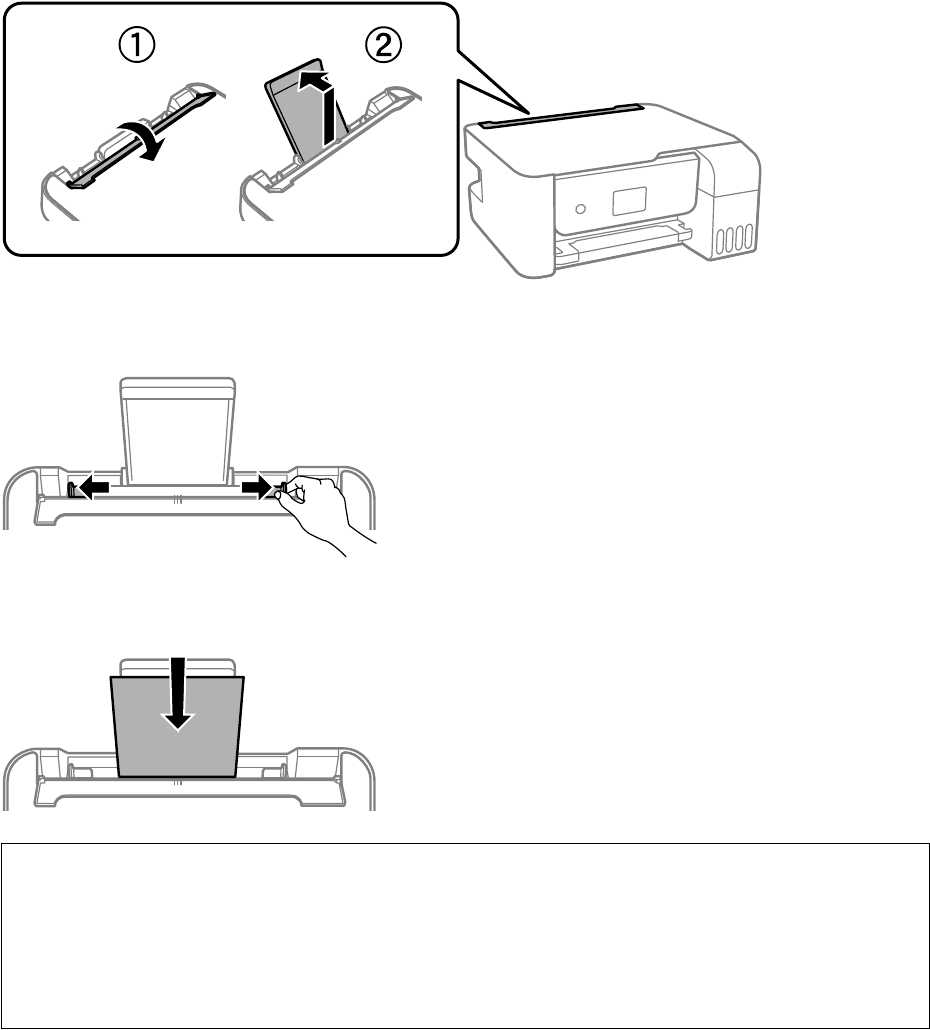 ①
②