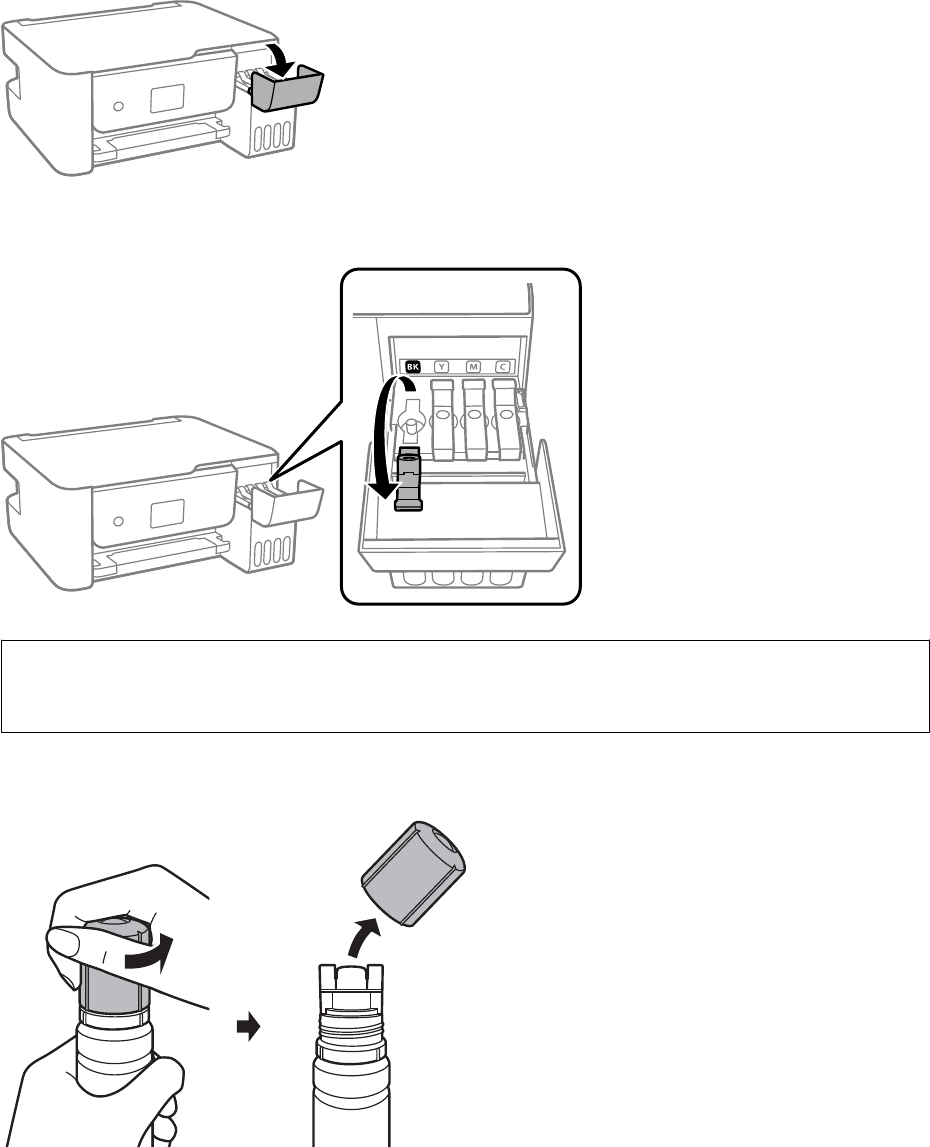 BK Y M C