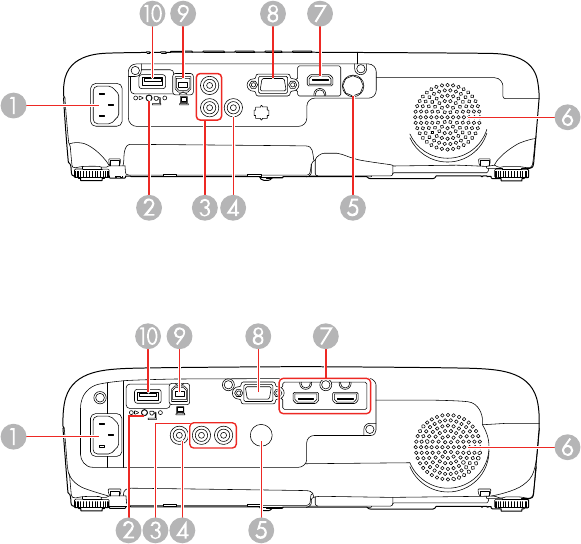 10 9 8 7
1
6
2 3 4 5

10 9 8 7
1
6
2 3 4 5