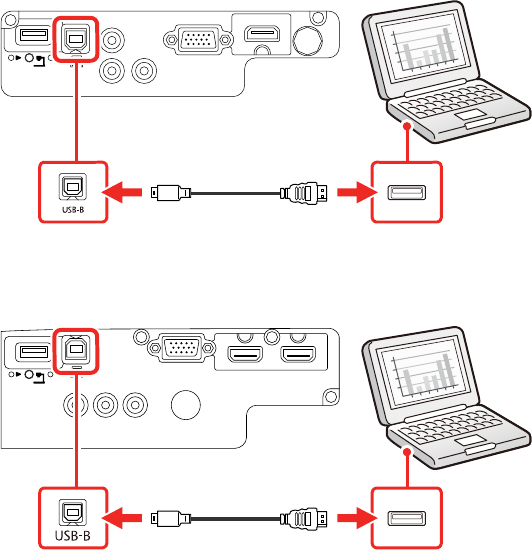 USB-B

USB-B