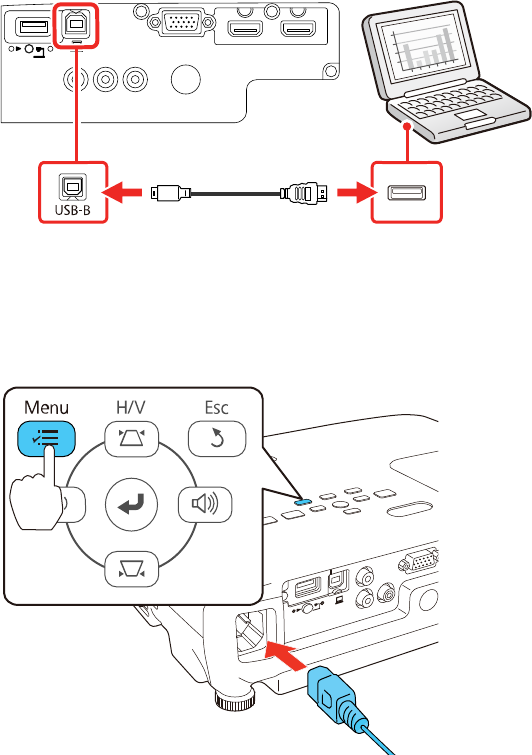 USB-B

Menu
H/V
Esc