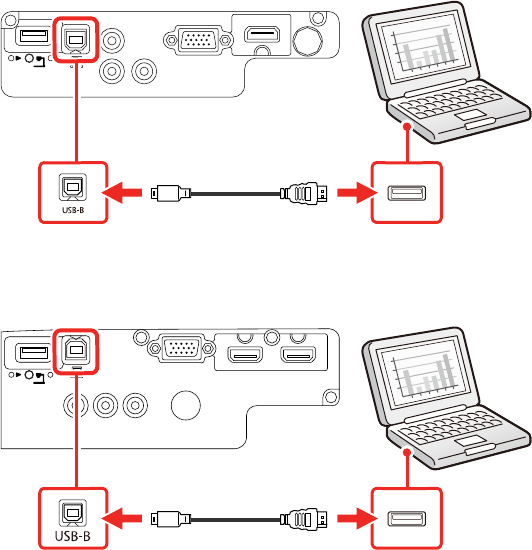 USB-B

USB-B