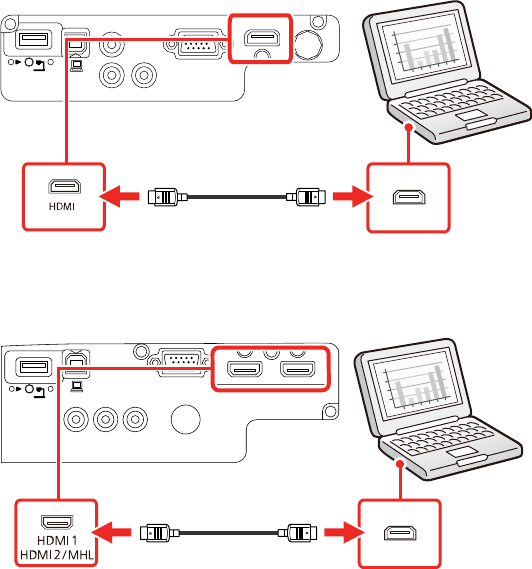 HDMI

HDMI 1
HDMI 2/MHL