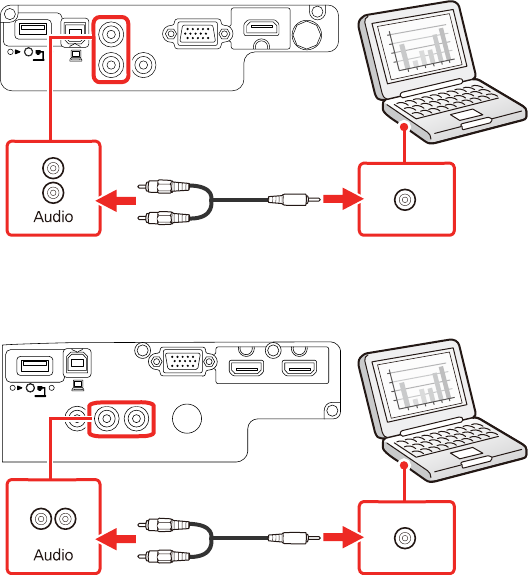 Audio

Audio