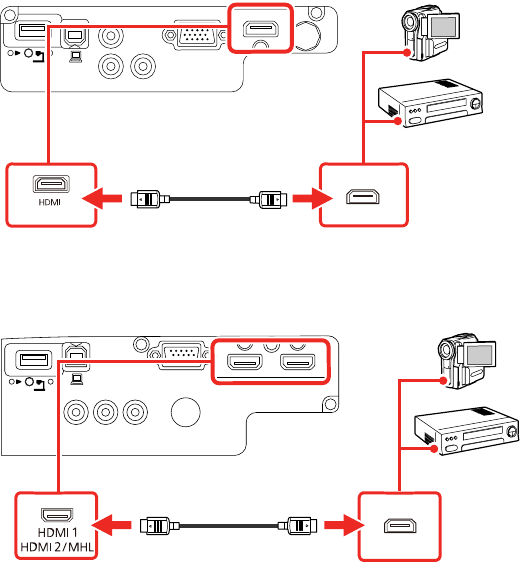 HDMI

HDMI 1
HDMI 2/MHL