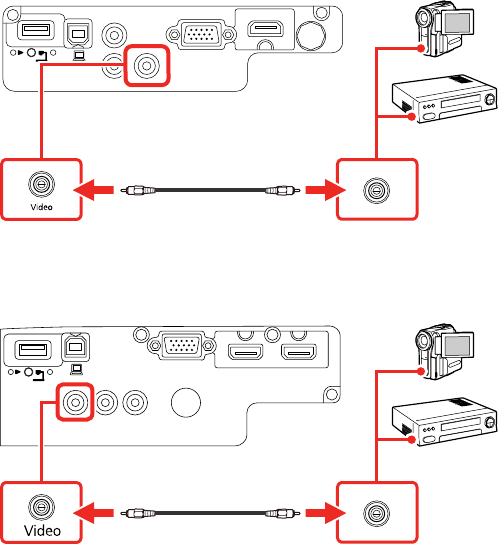 Video

Video