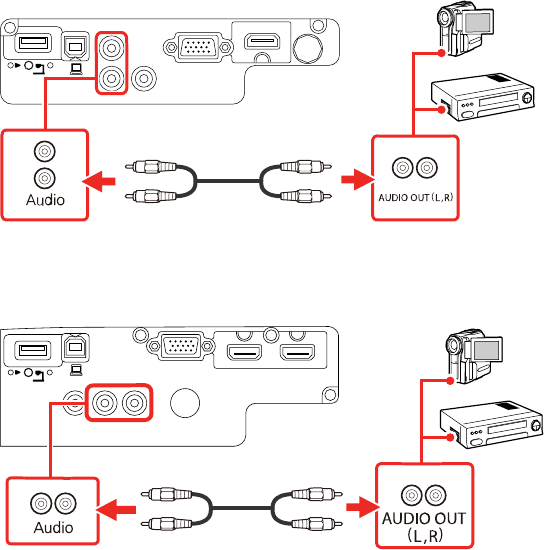 Audio

AUDIO OUT (L,R)

Audio

AUDIO OUT (L,R)