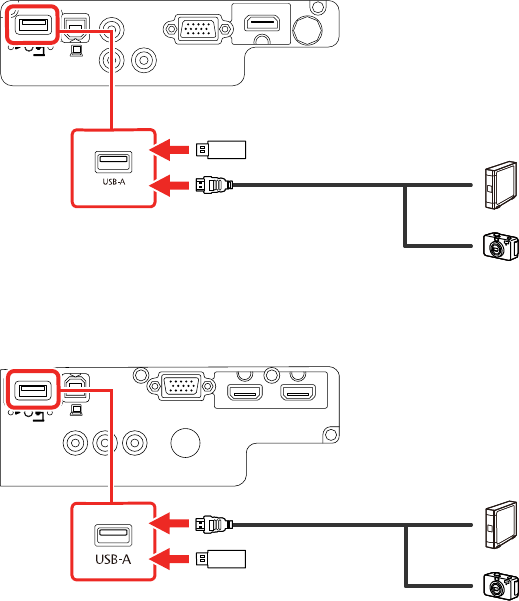 USB-A

USB-A