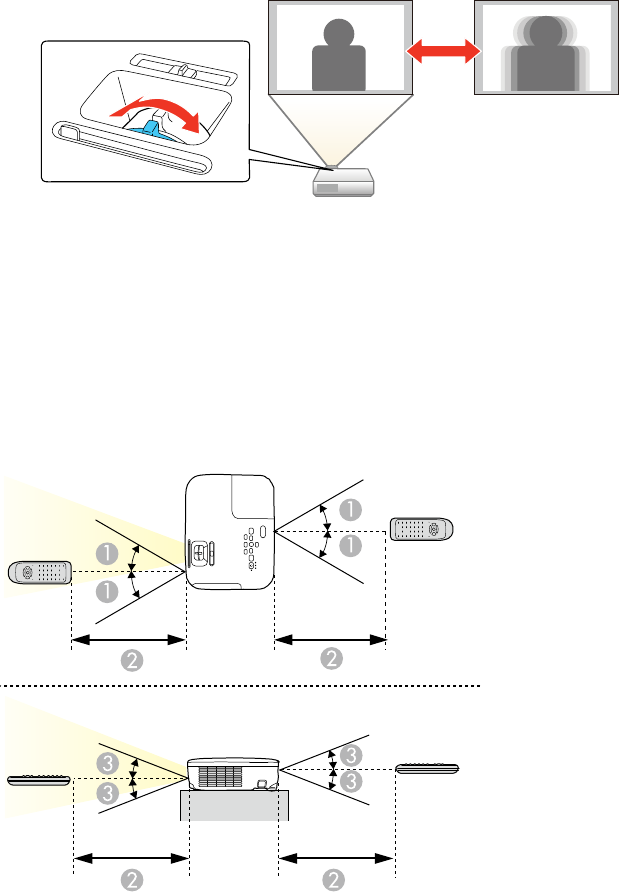 1
1
1
1
2
2
3
3
3
3
2
2