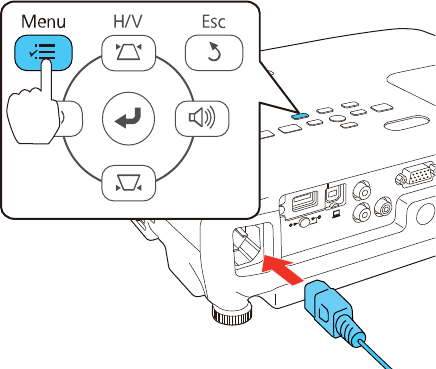 Menu
H/V
Esc