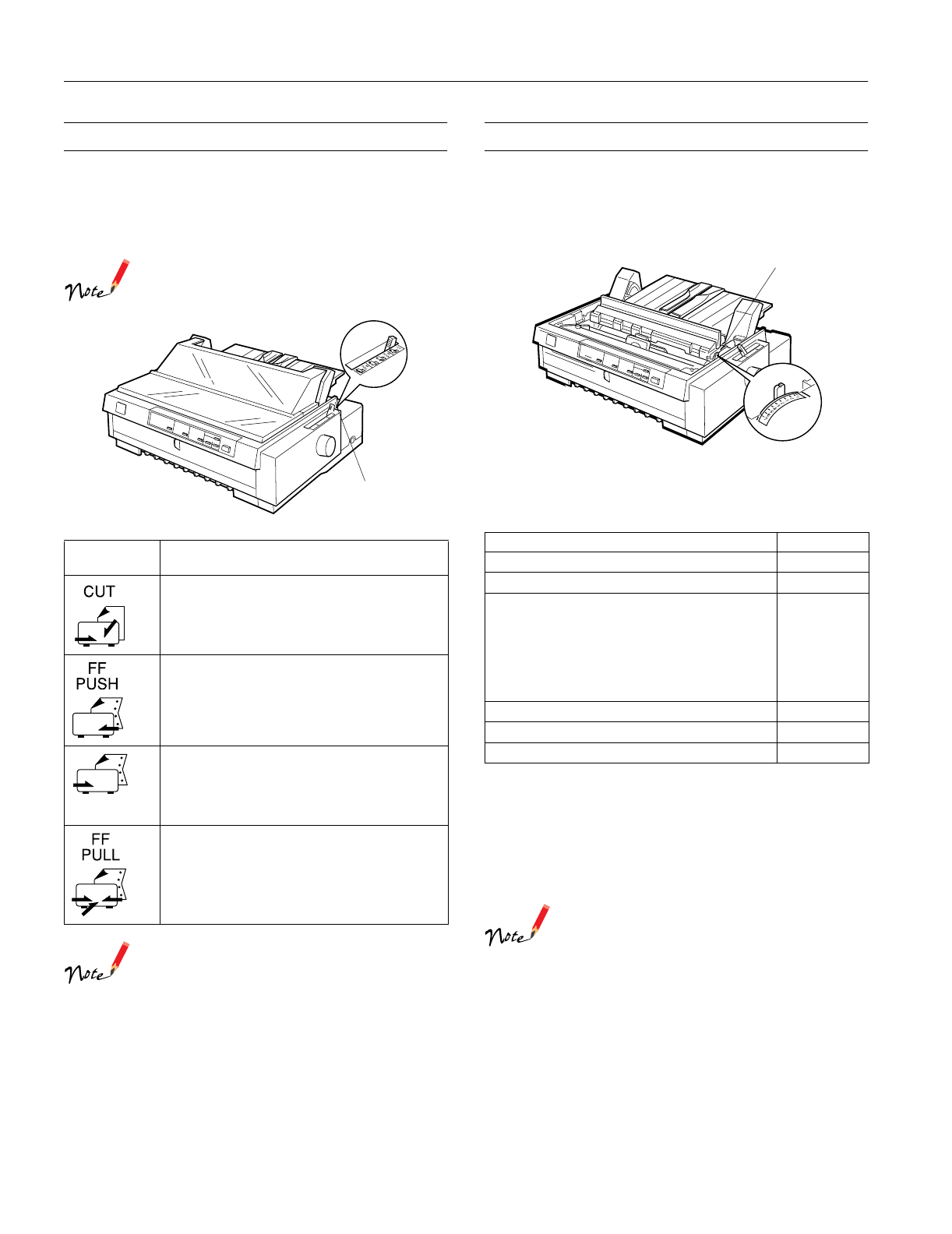 Note

CUT

FF
PUSH

FF
PULL

Note

Note