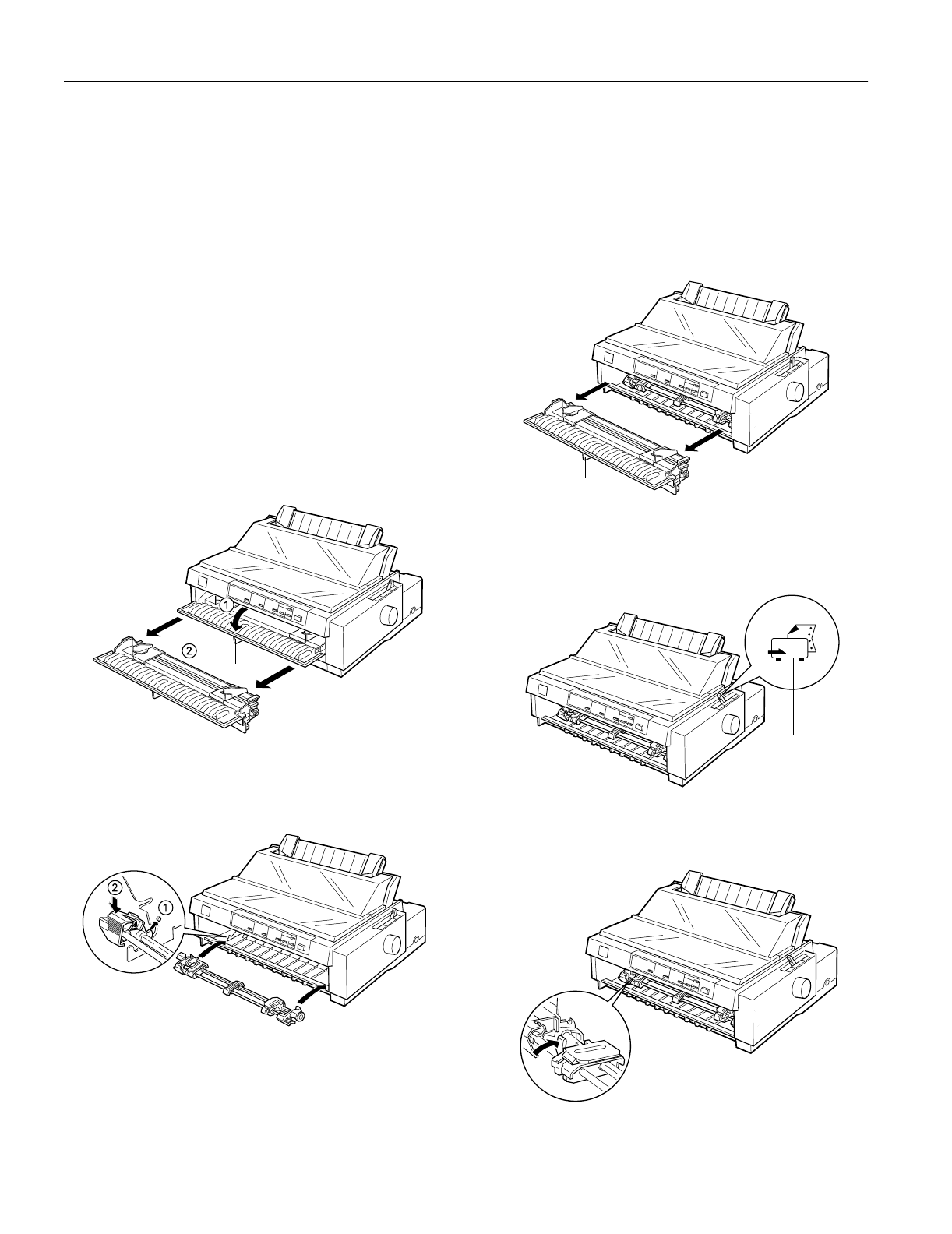 ①

②

②

①