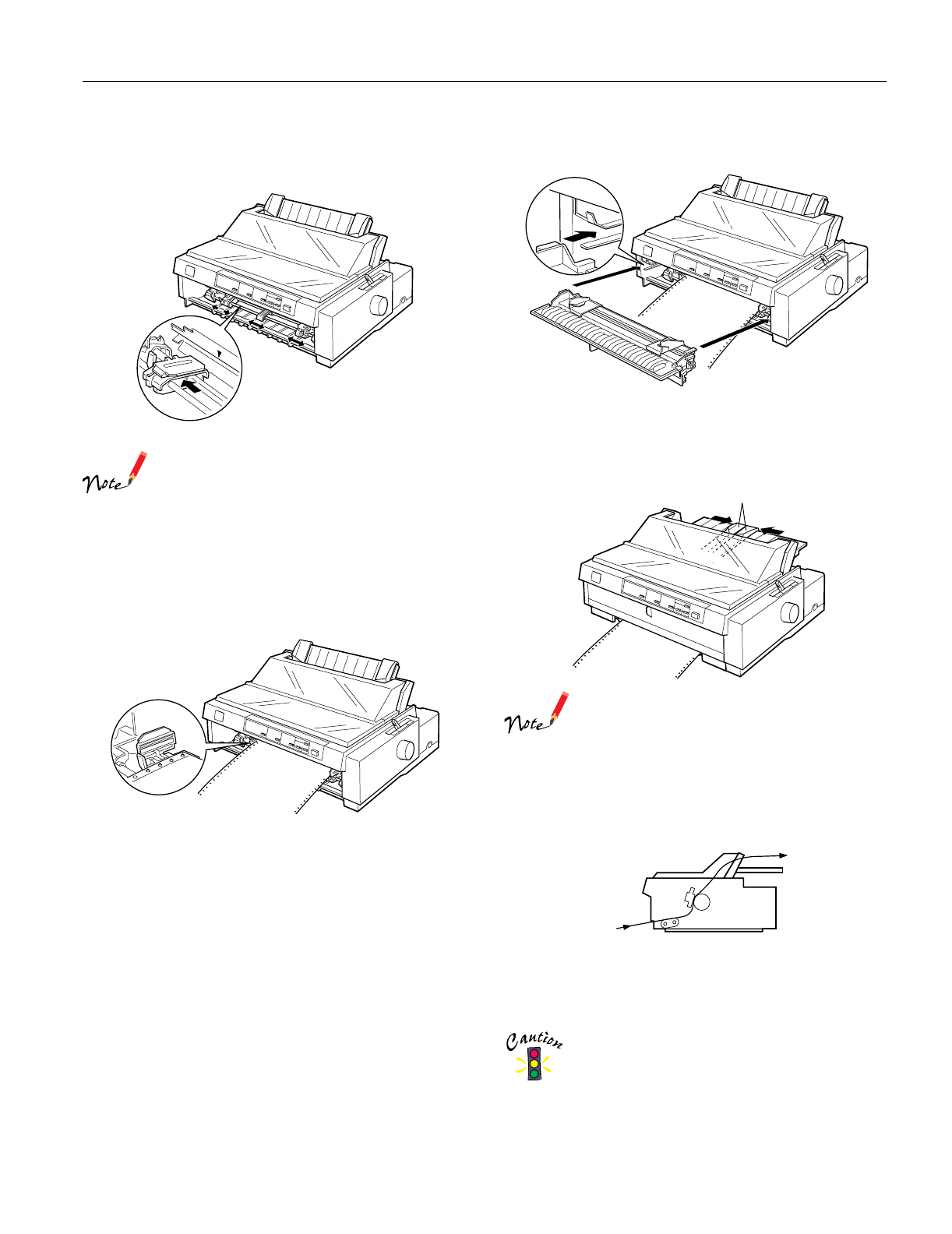 Note

Note

Caution