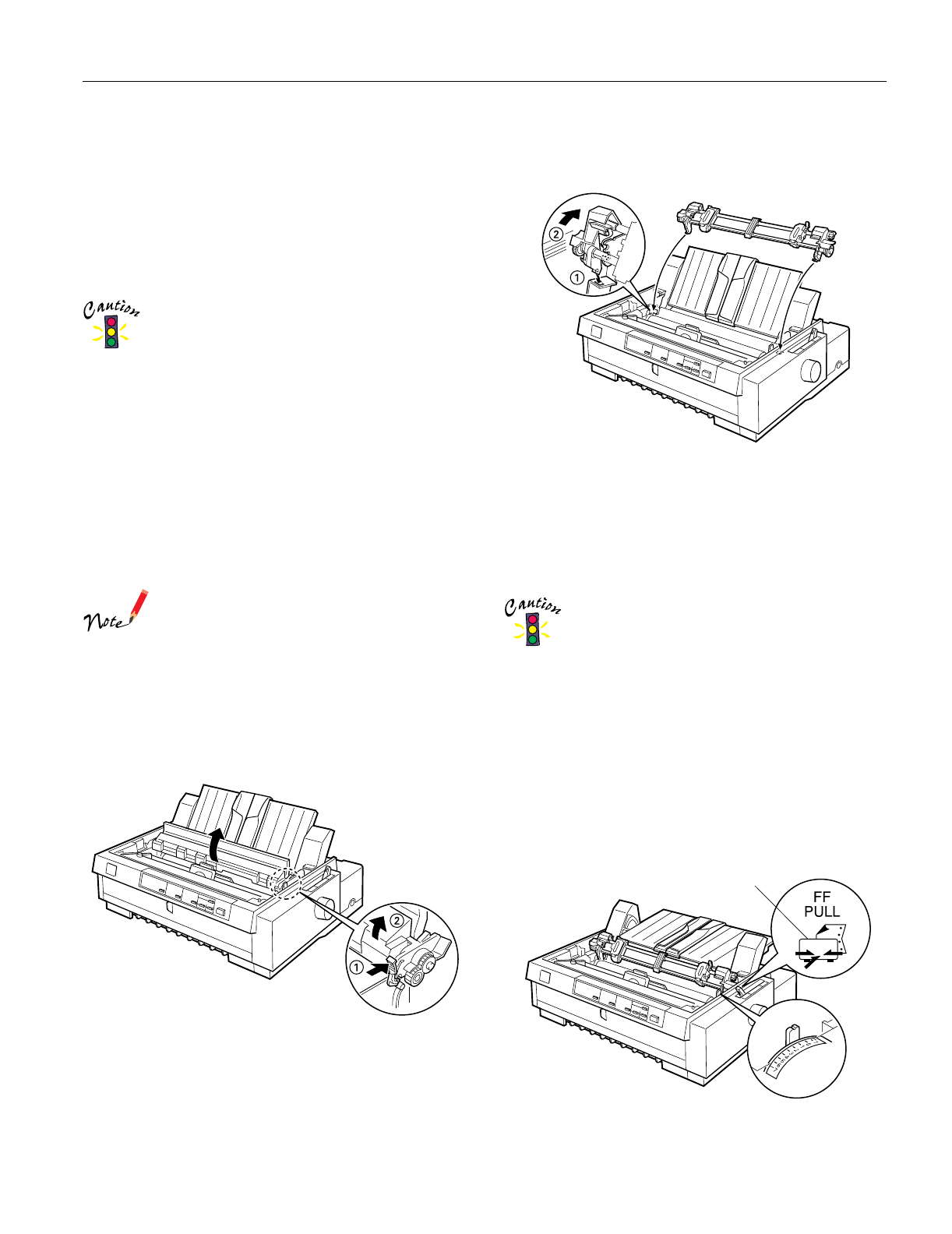 Caution

②

①

Note

Caution

②

①

FF
PULL