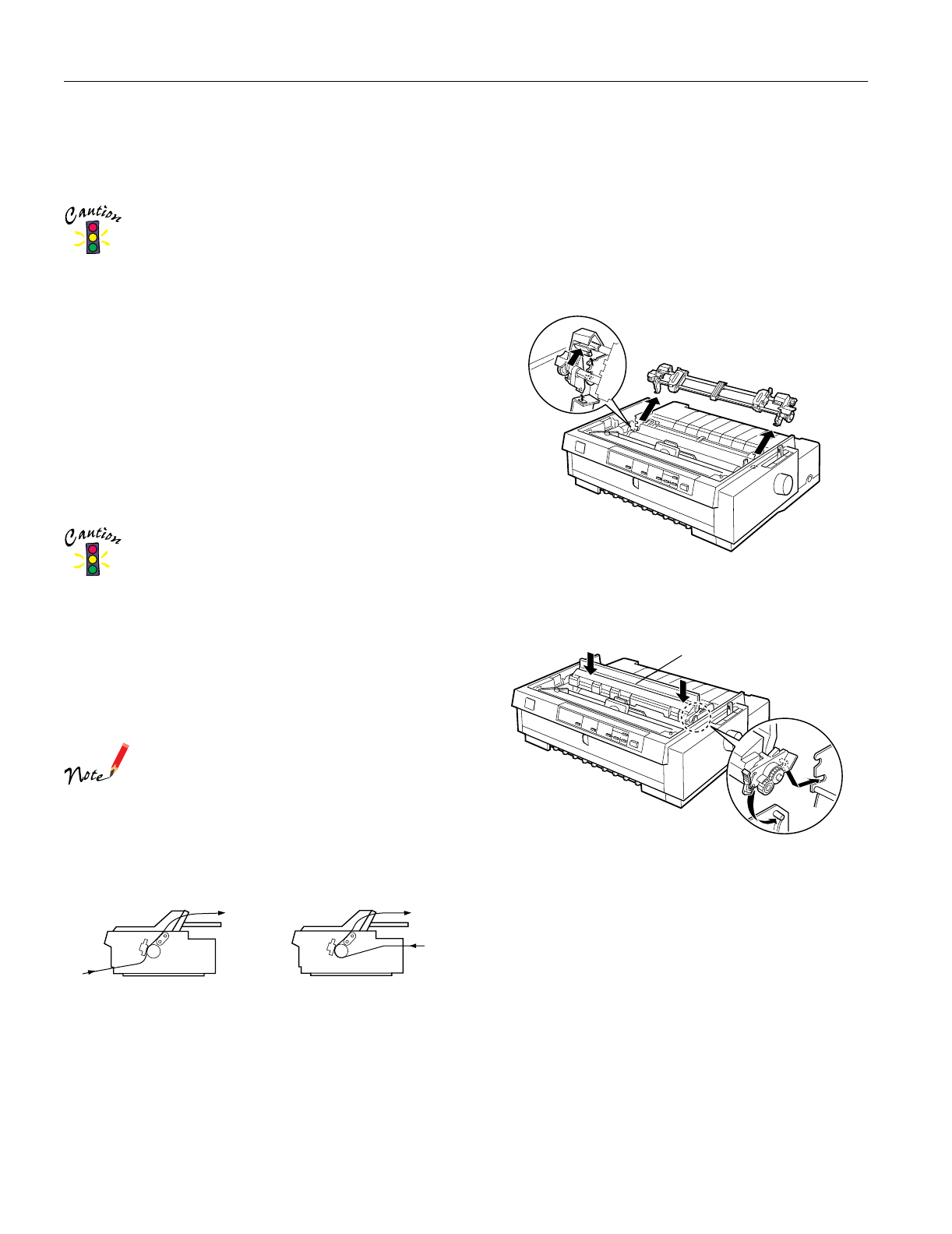 Caution

Caution

Note