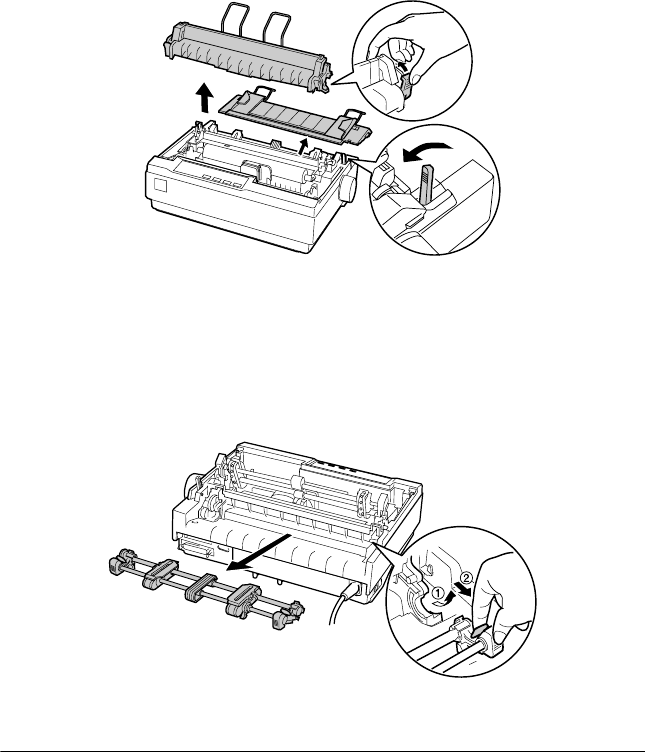 ①
②