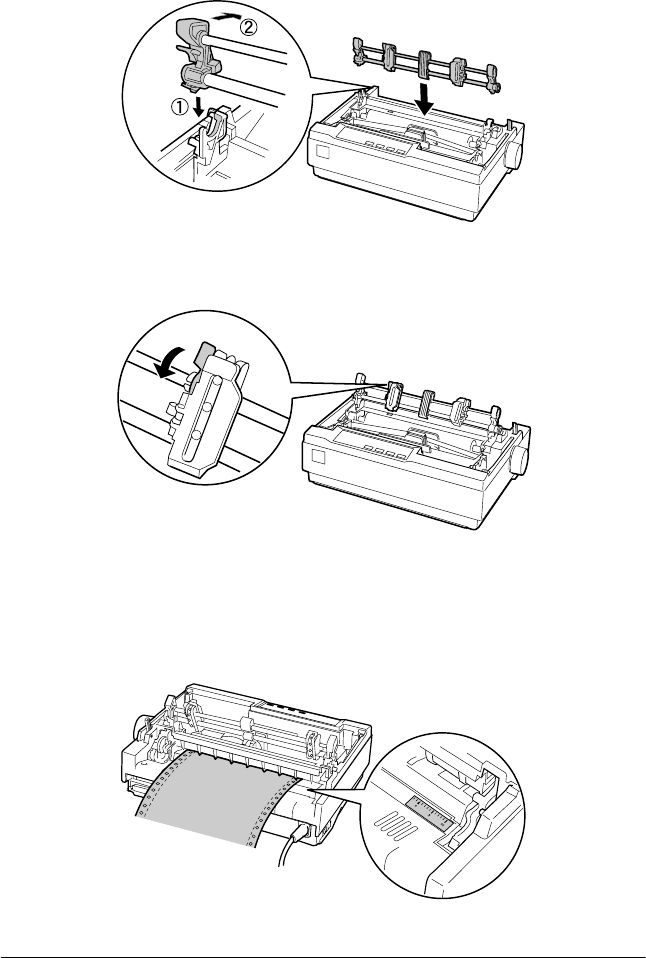 ②
①