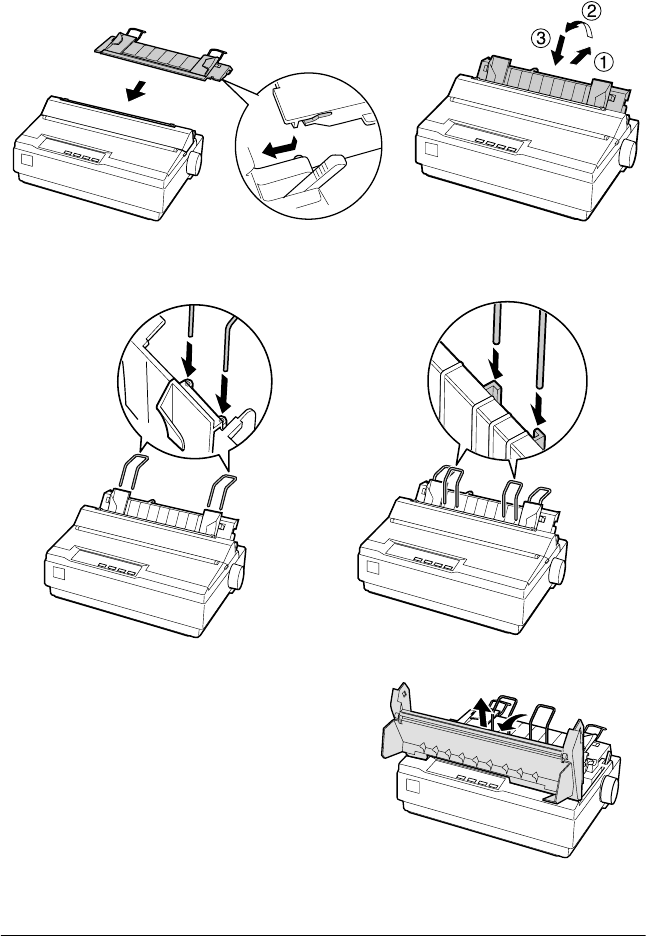 ②
③
①