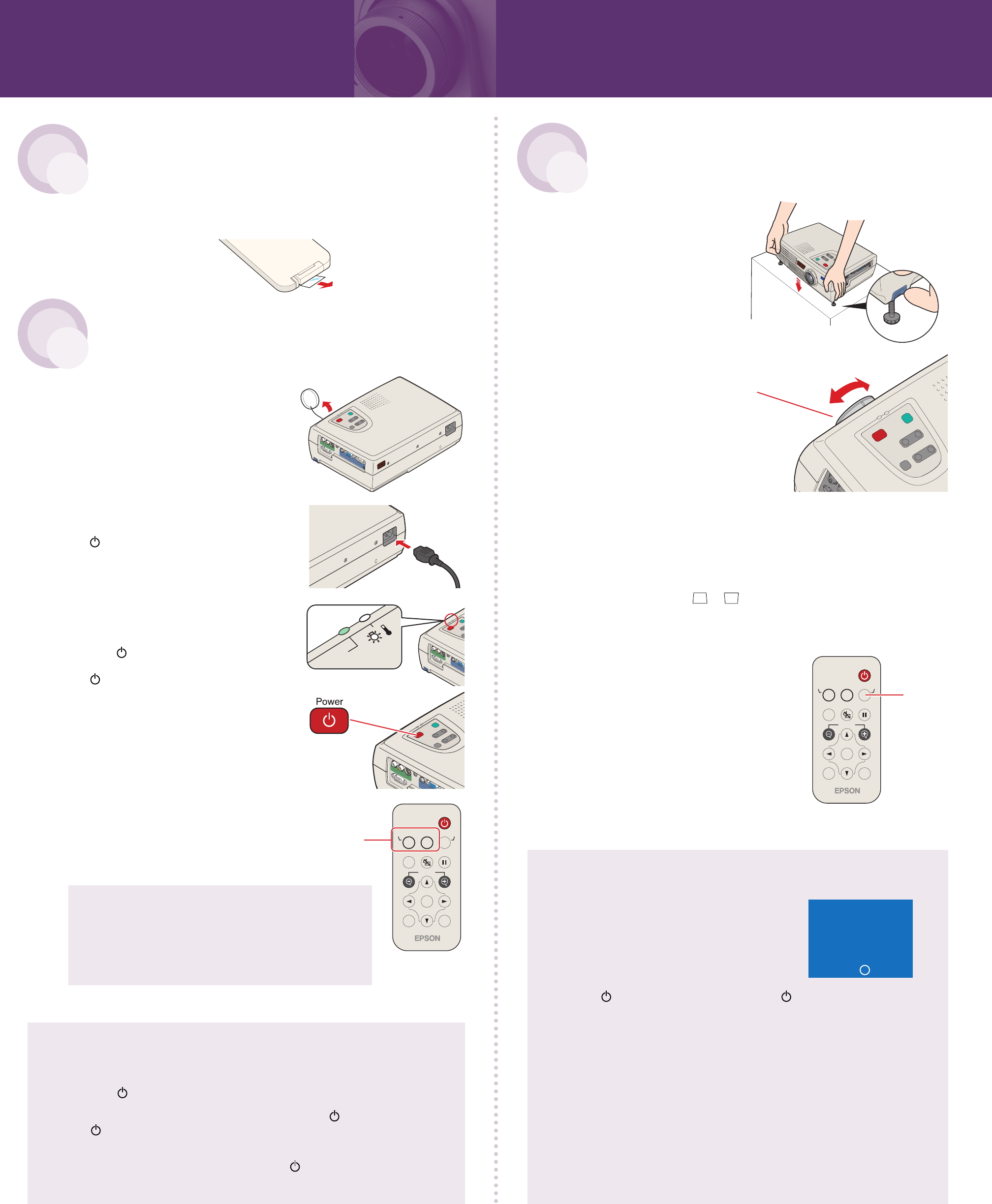 Power

EPSON

EPSON