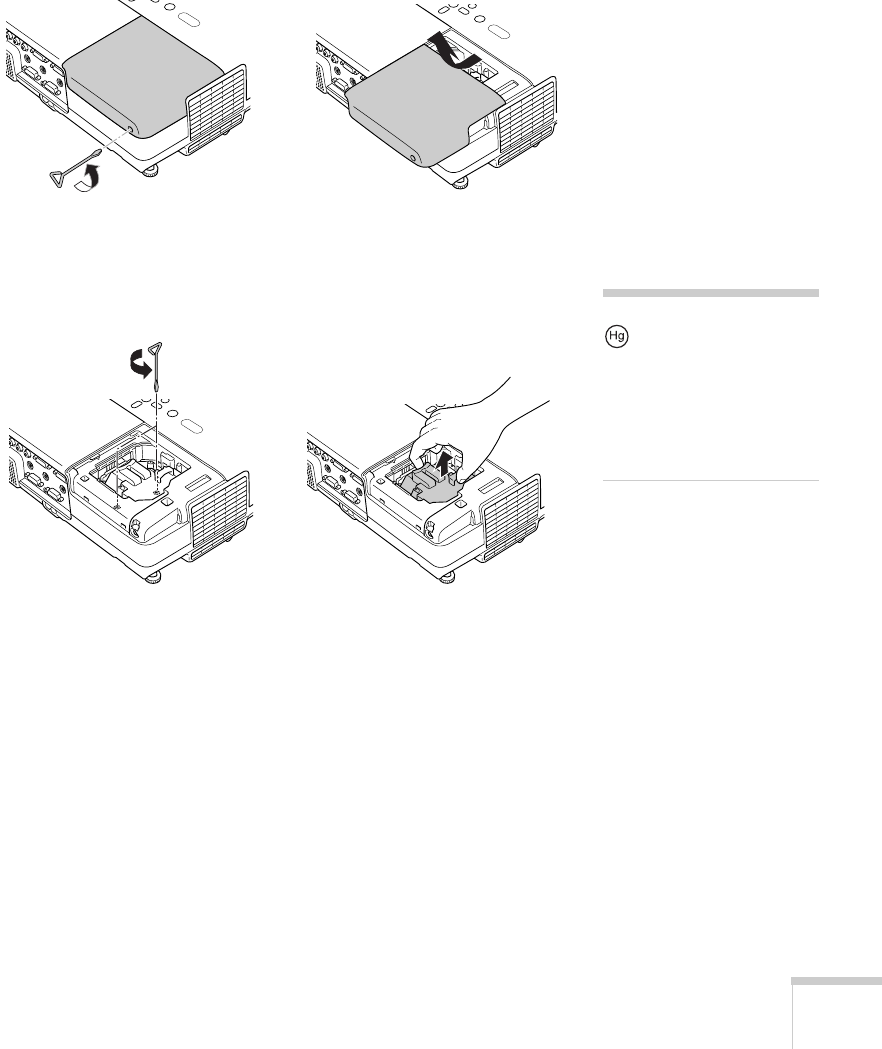 Hg