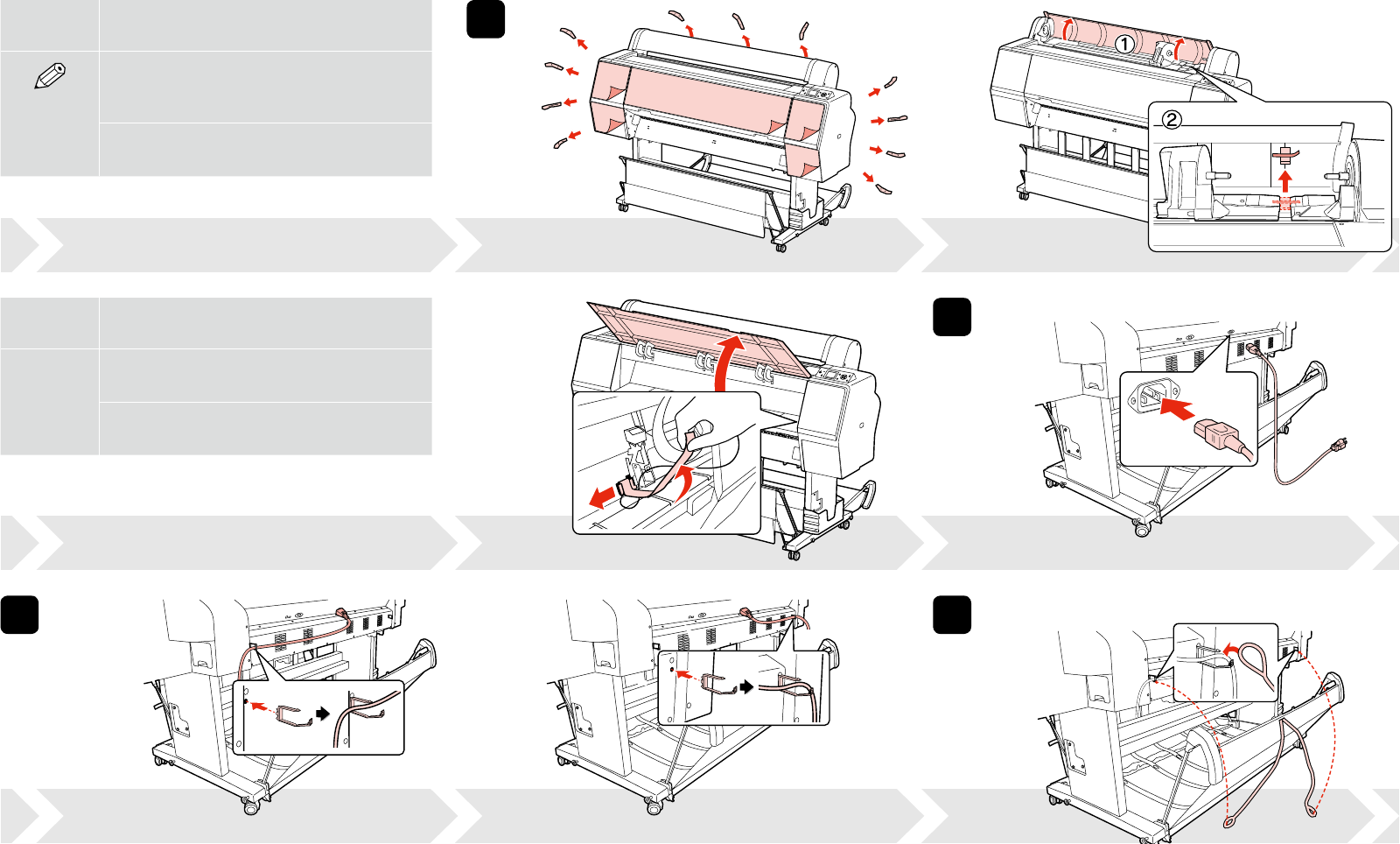 ①

②