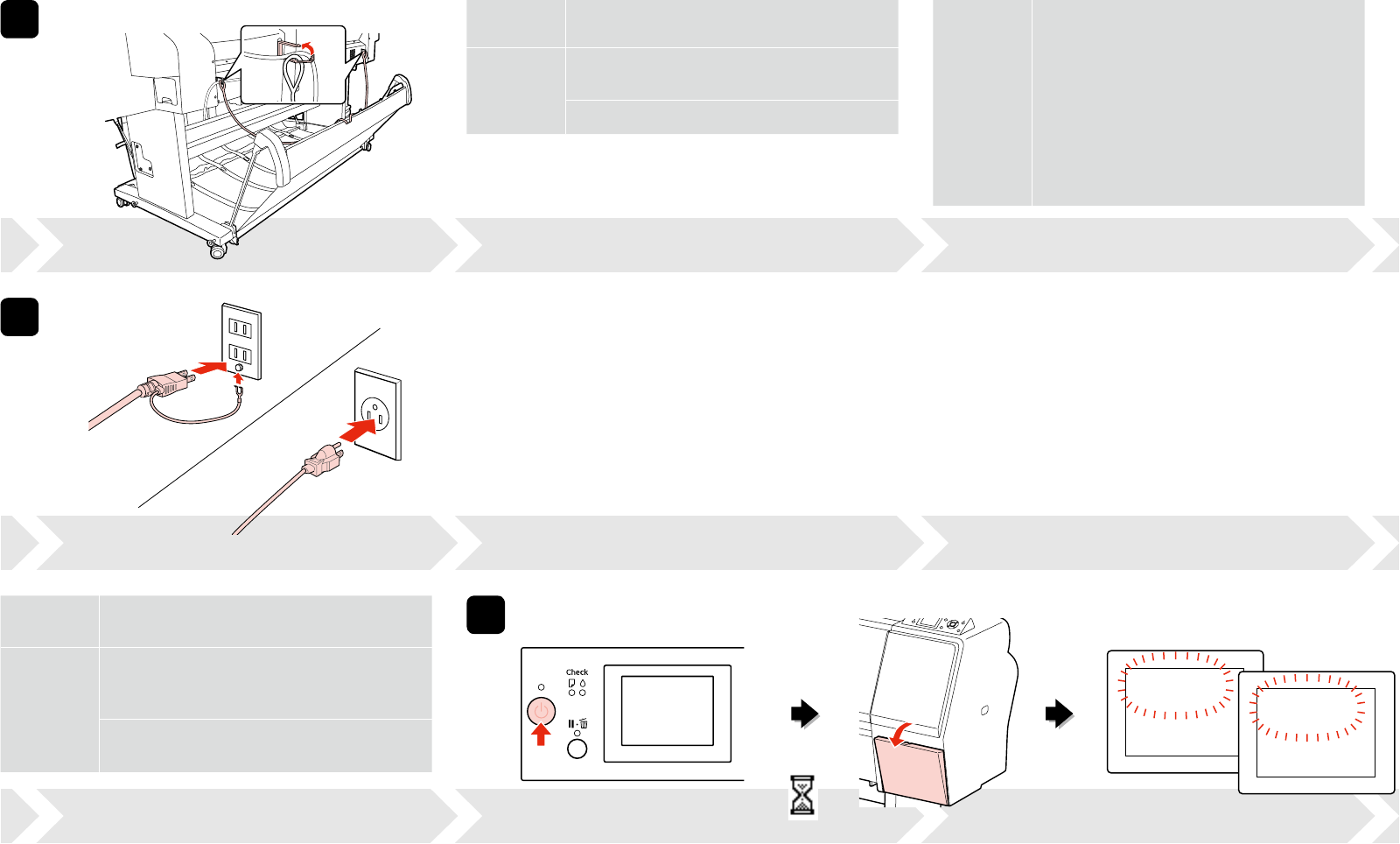 Check