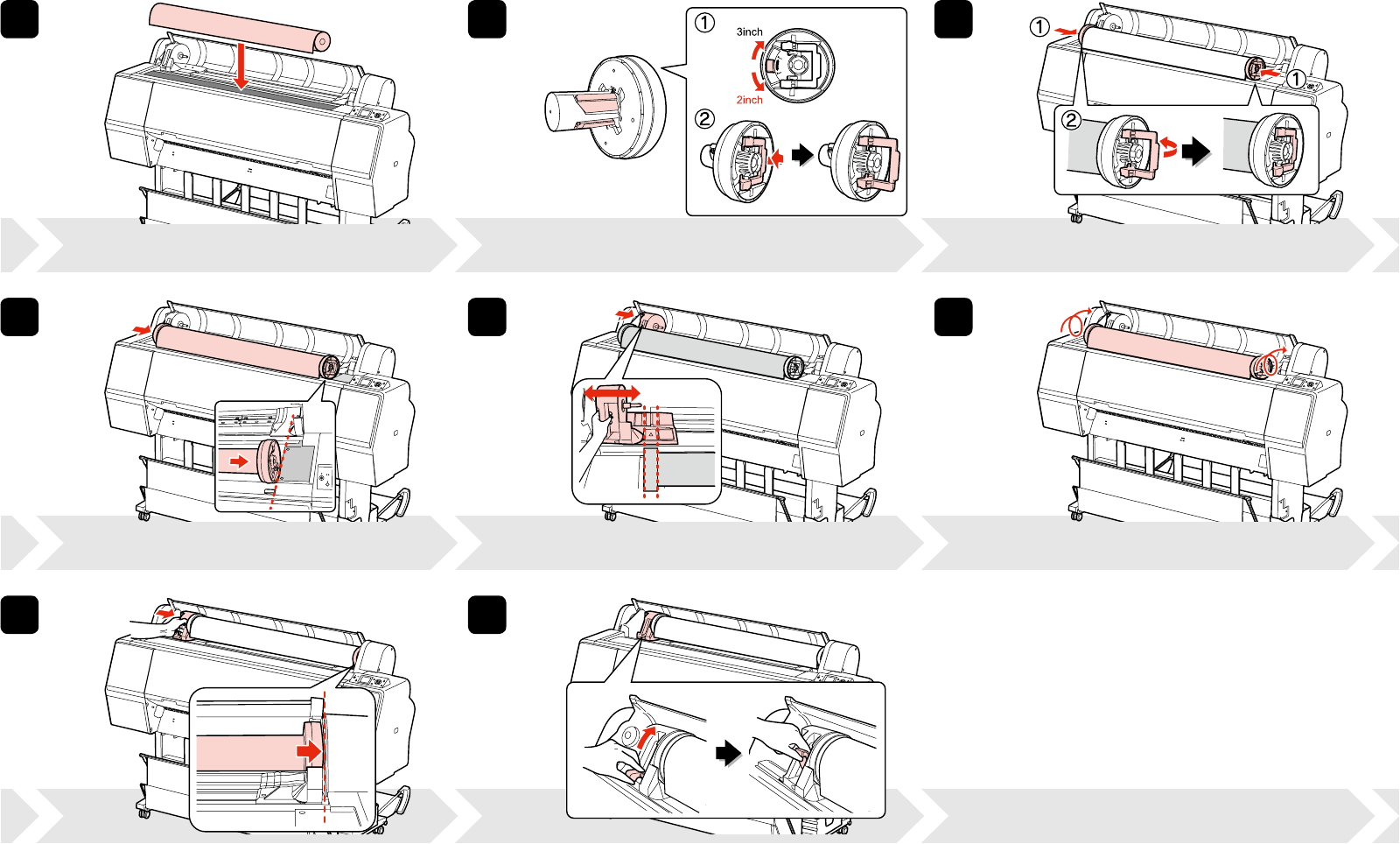 ①
3inch
2inch
②
①
①
②