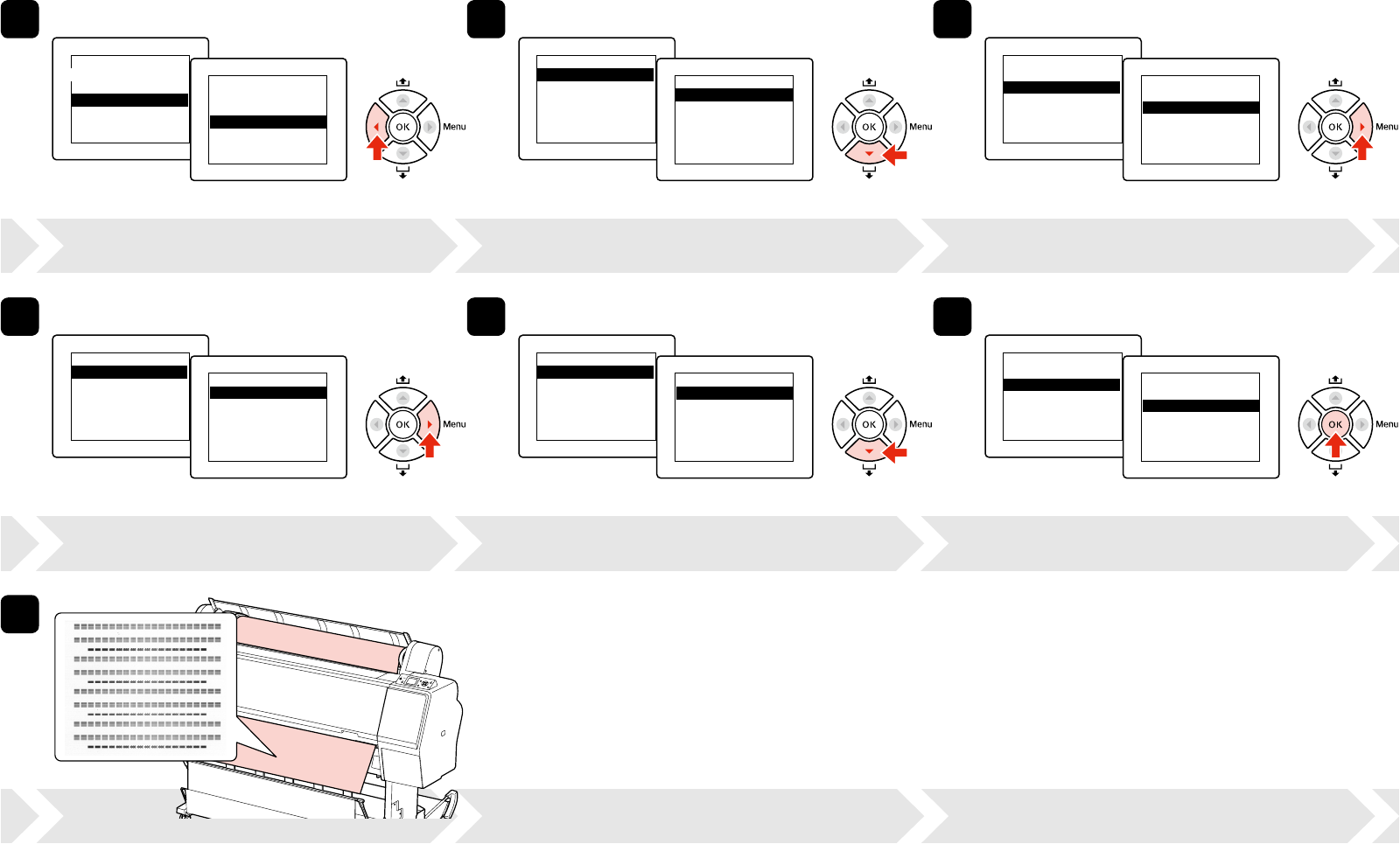 OK Menu

OK Menu

OK Menu

OK Menu

OK Menu

OK Menu