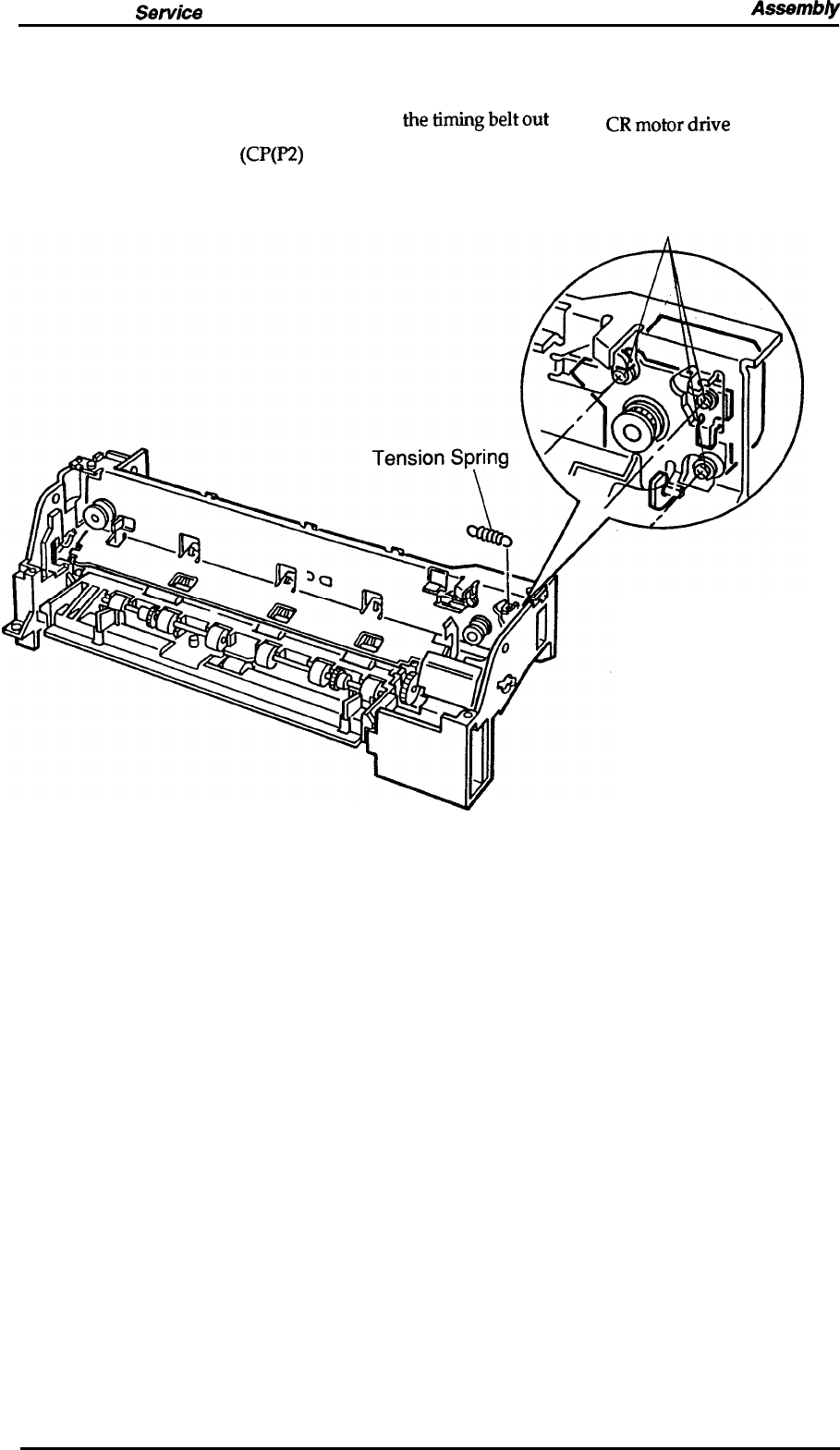 Service Assembly

the timing belt out CR motor drive

(CP(P2)

Tension Spring