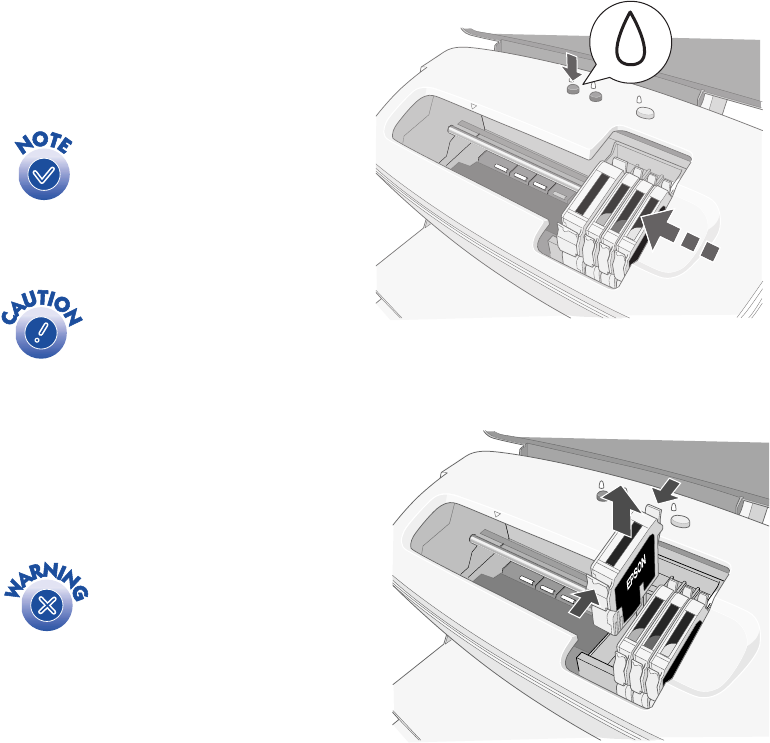 NOTE

CAUTION

WARNING

EPSON