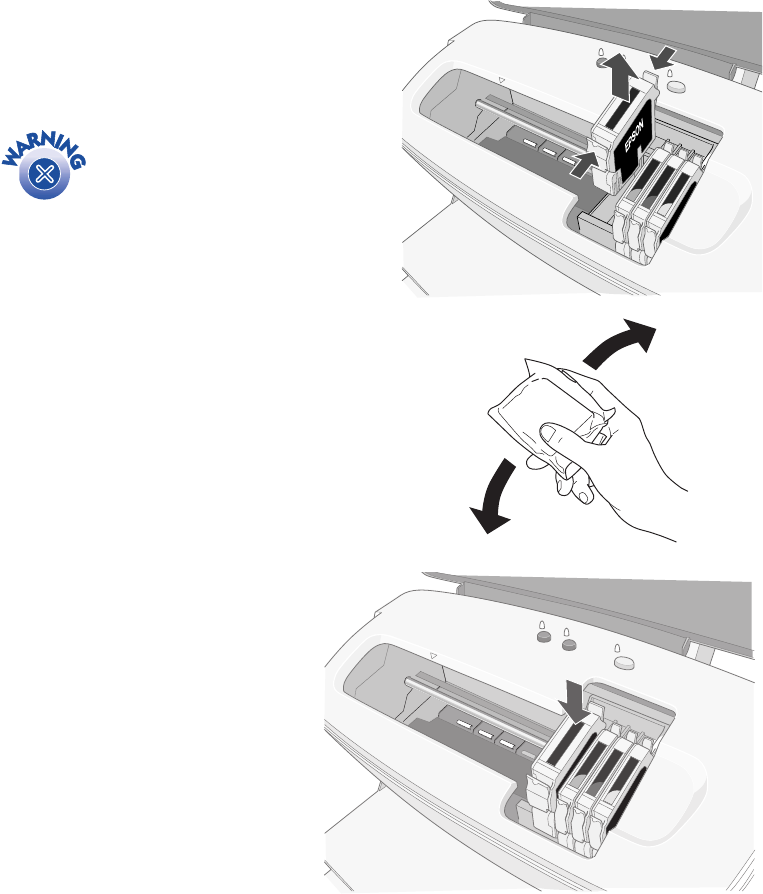 WARNING

EPSON