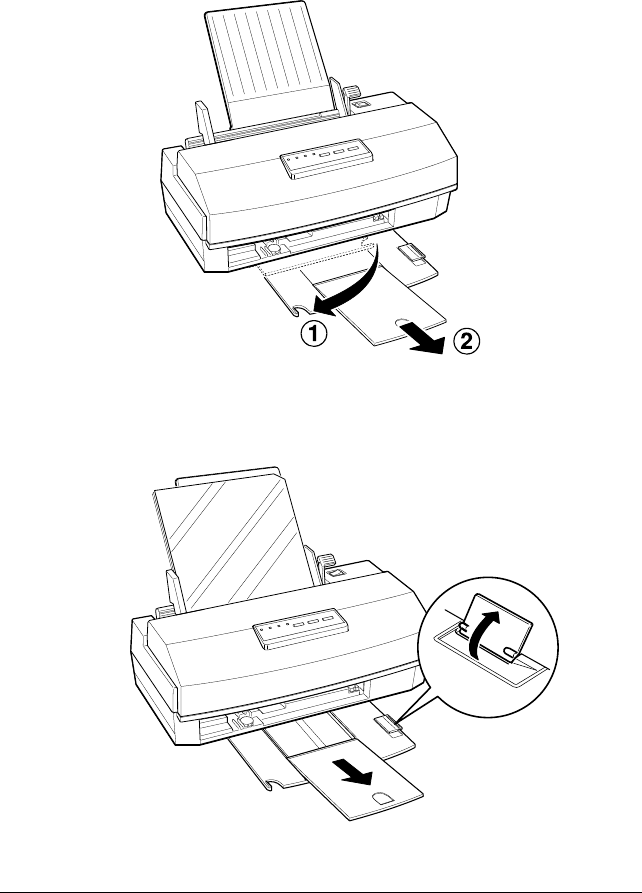 ①
②