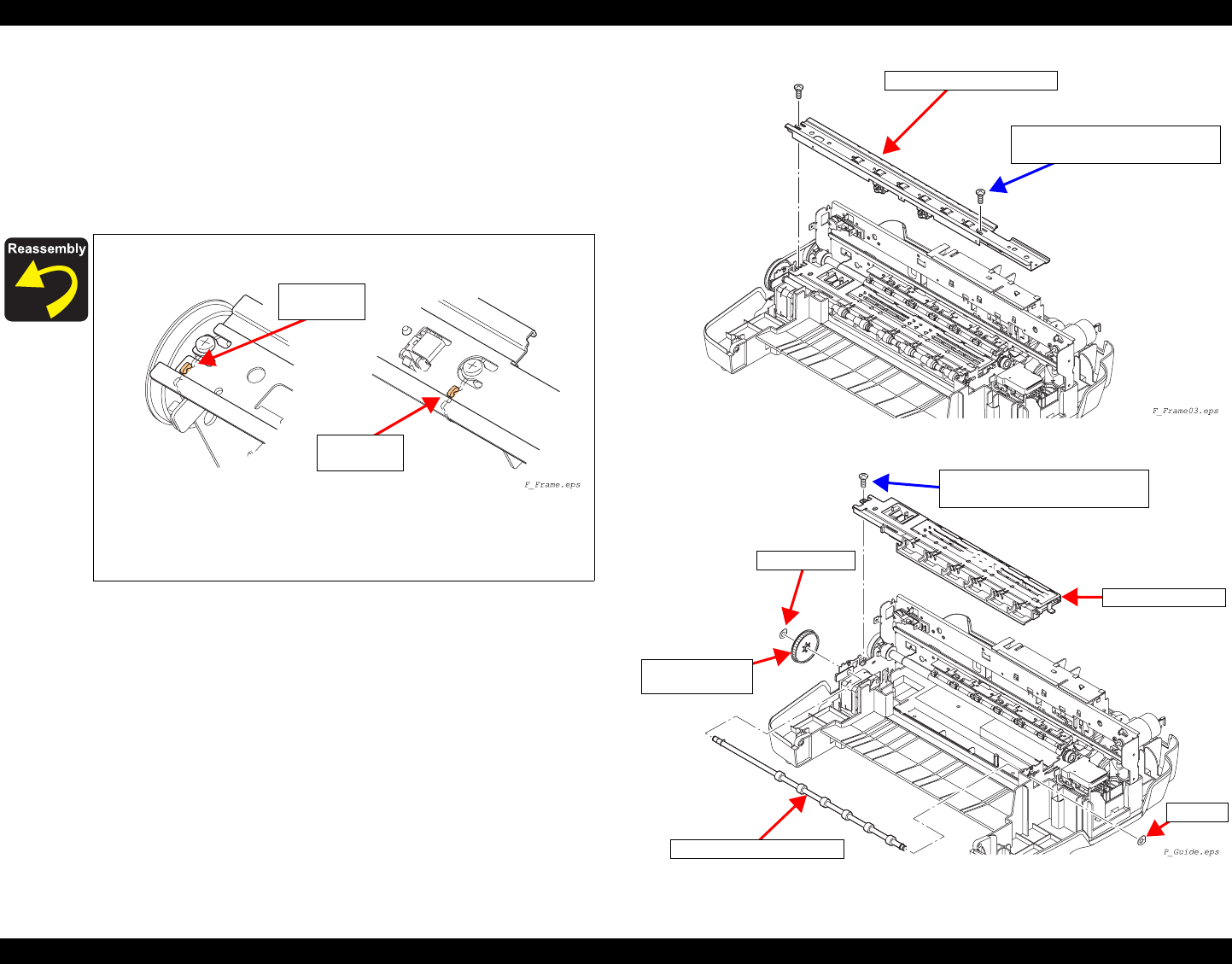 Reassembly

F_Frame.eps

F_Frame03.eps

P_Guide.eps