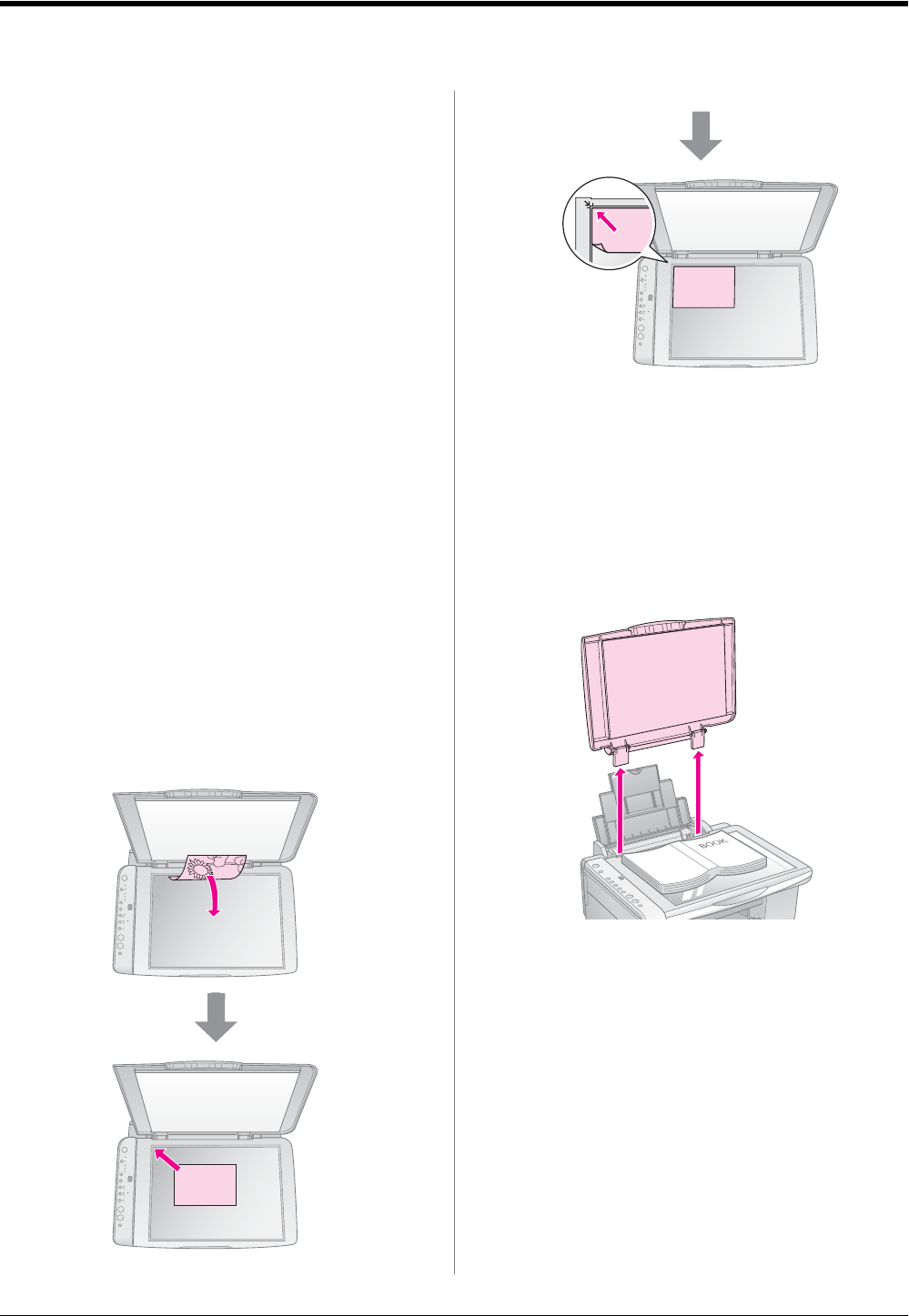 BOOK