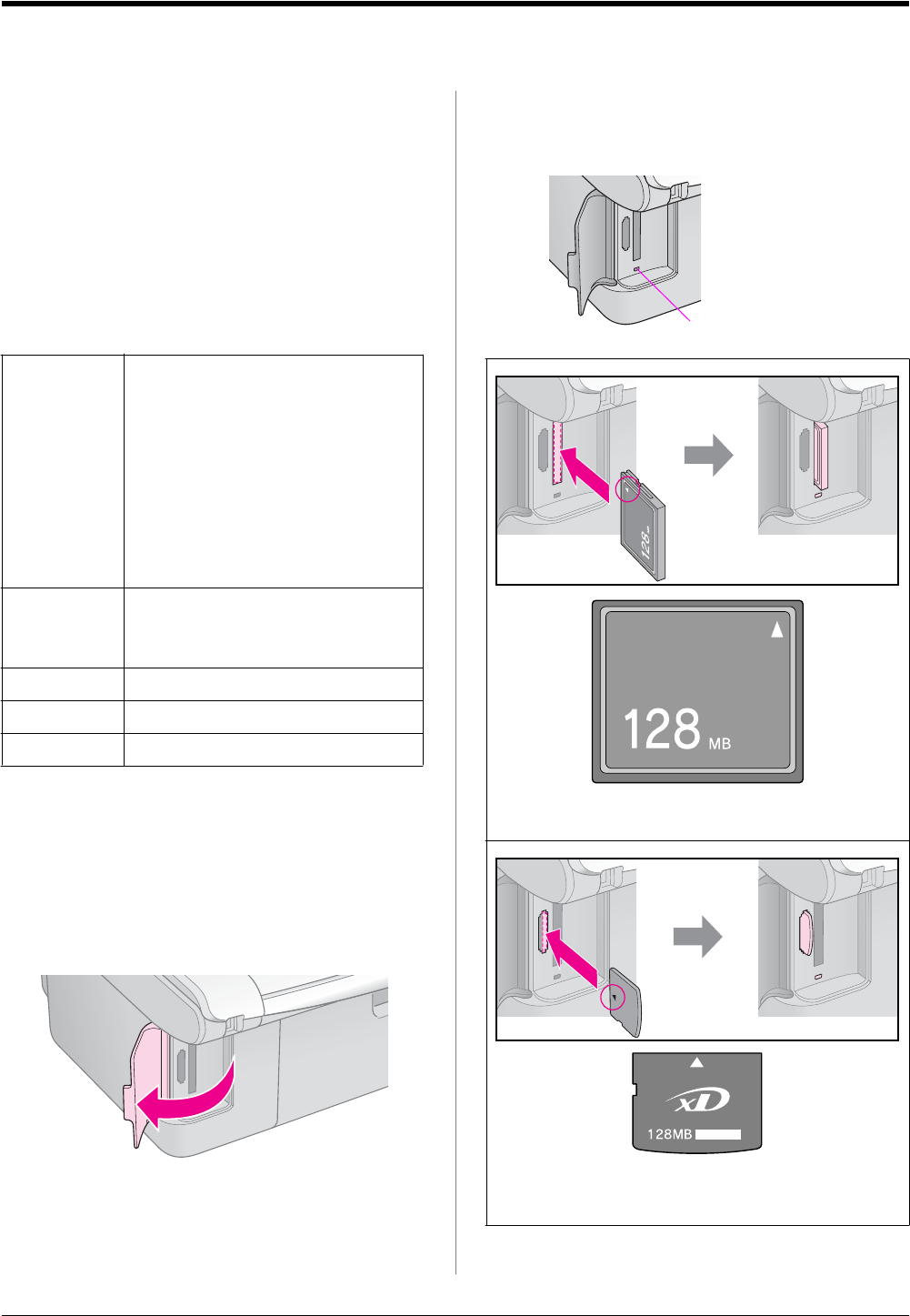 128

128 MB

xD

128MB