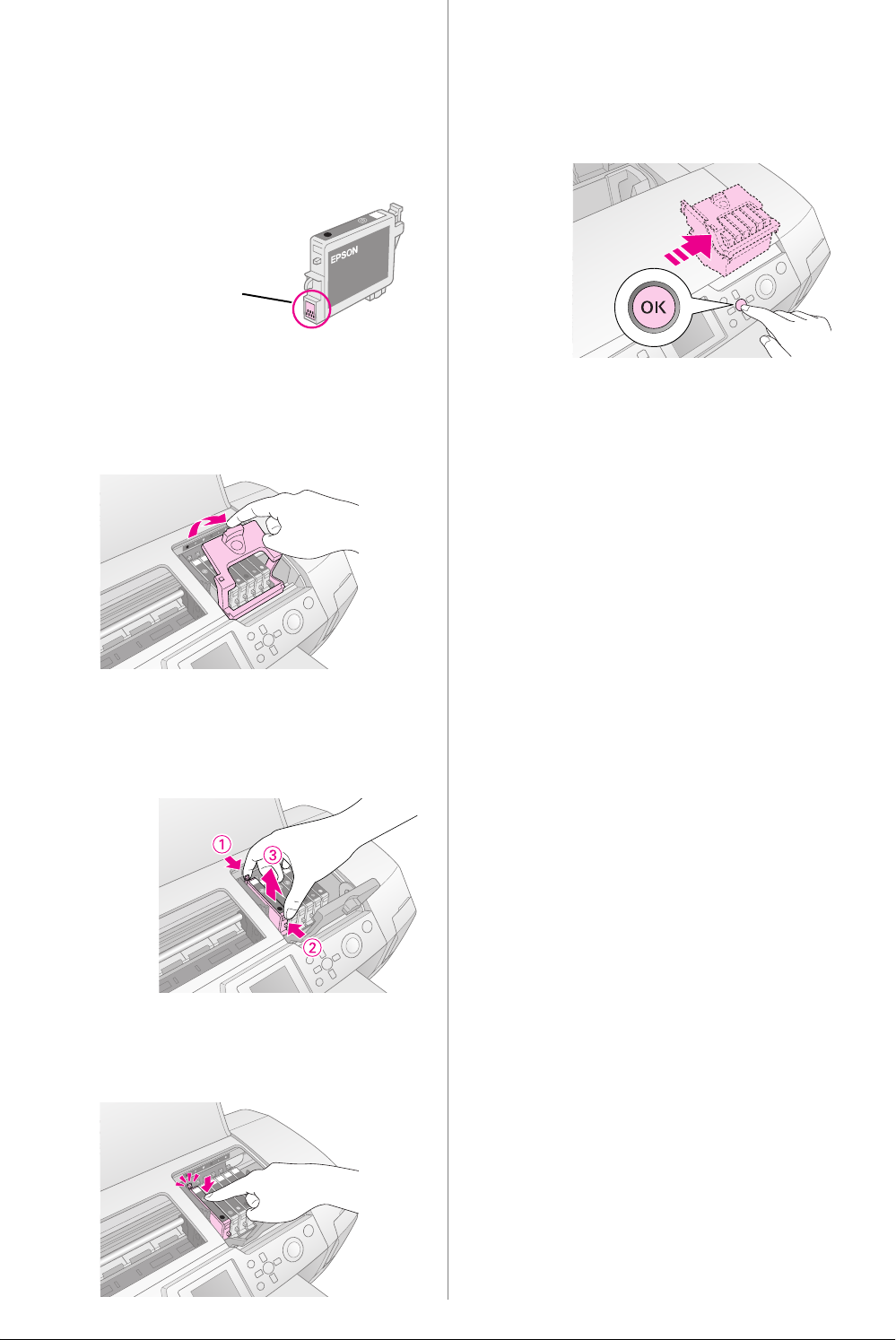 EPSON

OK

①
③
②