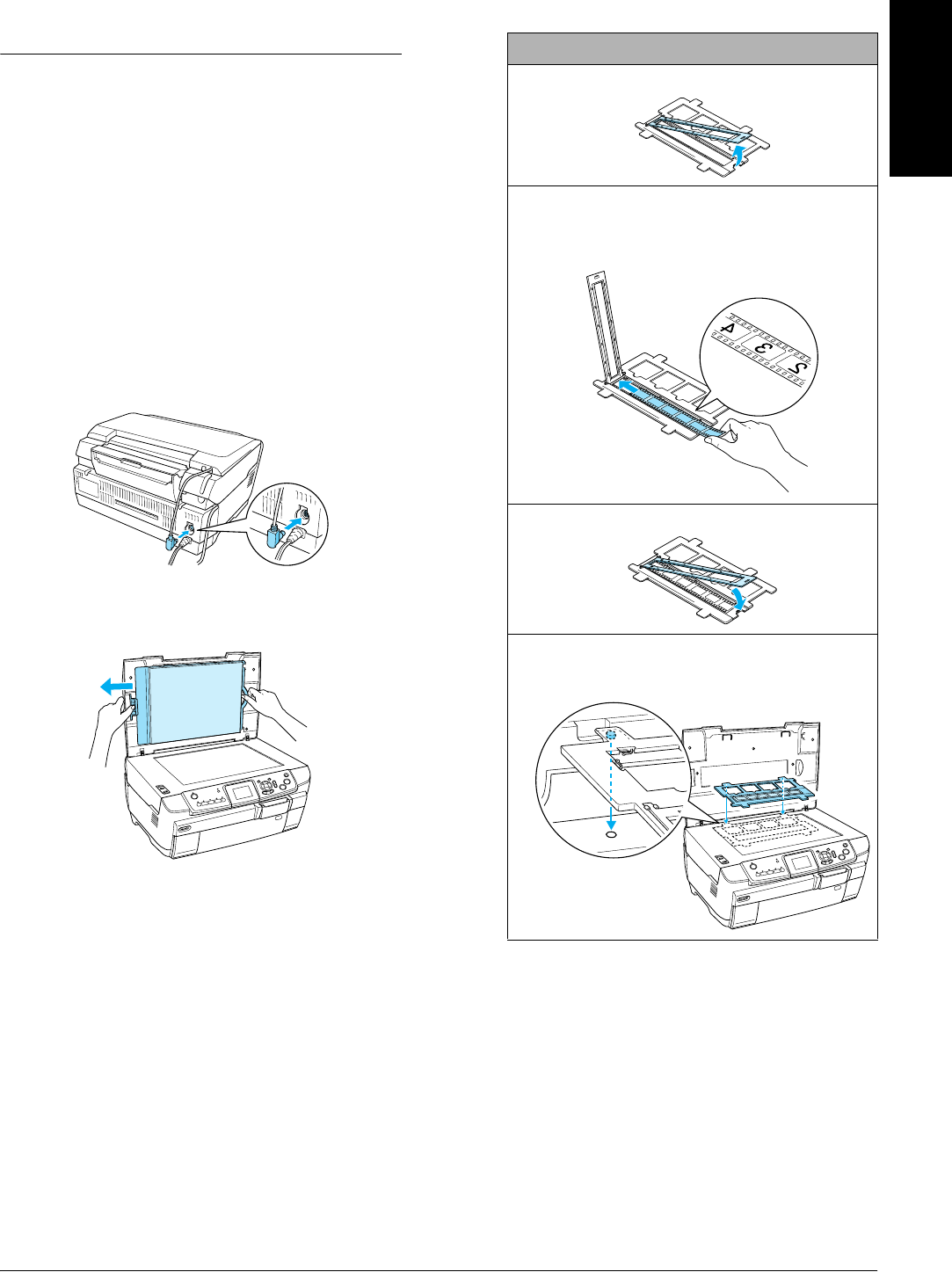 4

3

2