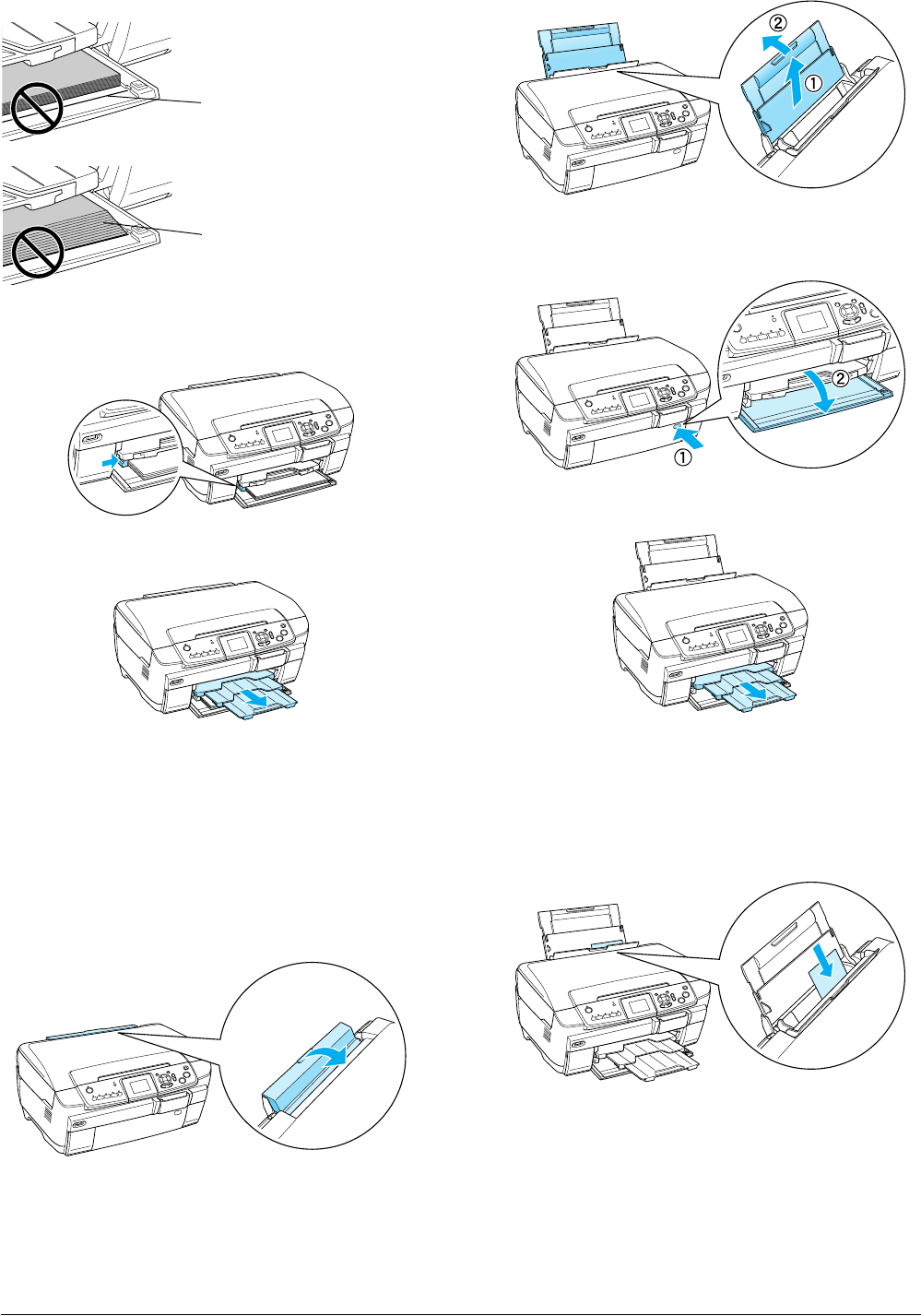 ②
①
②
①