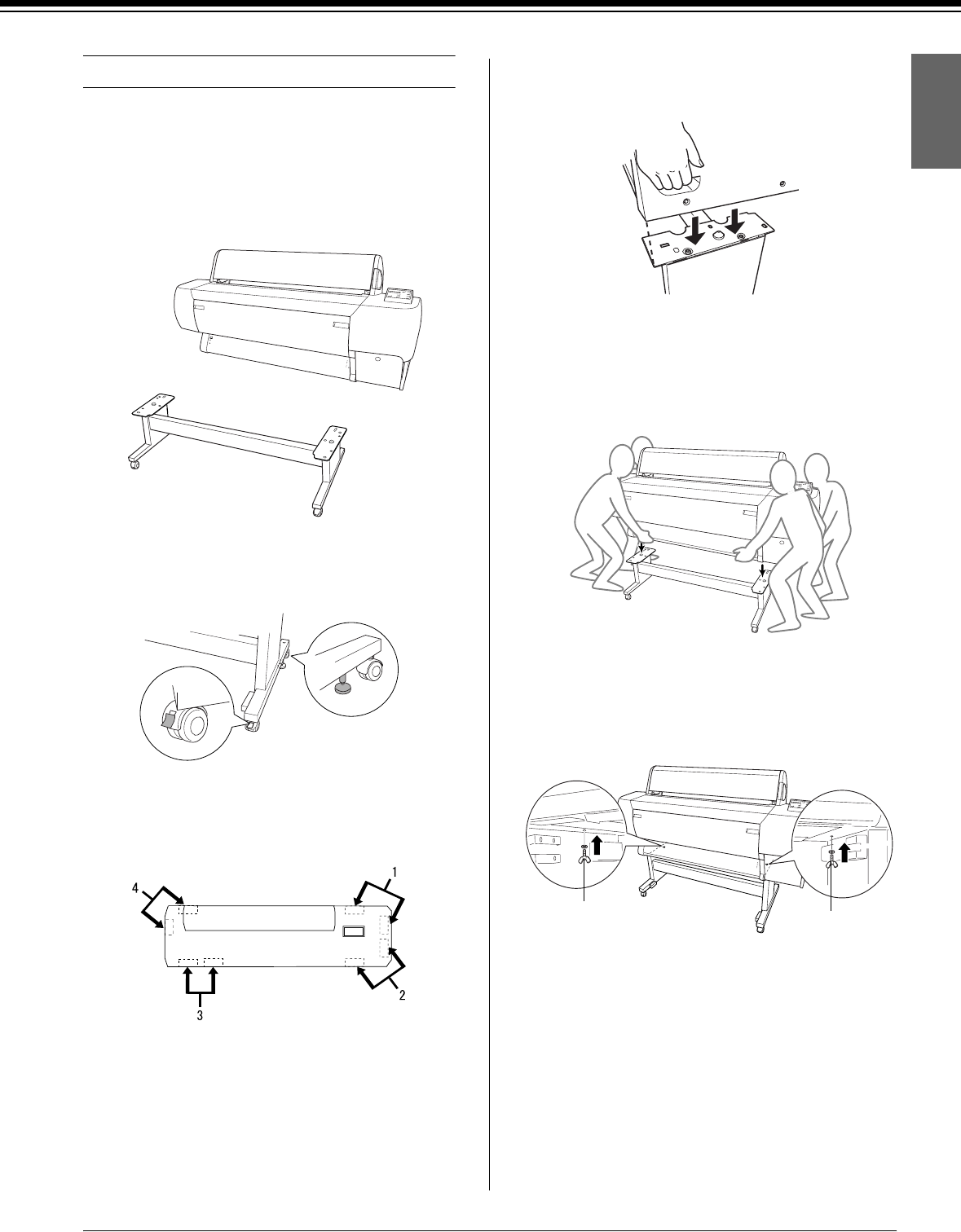 4

1

2

3