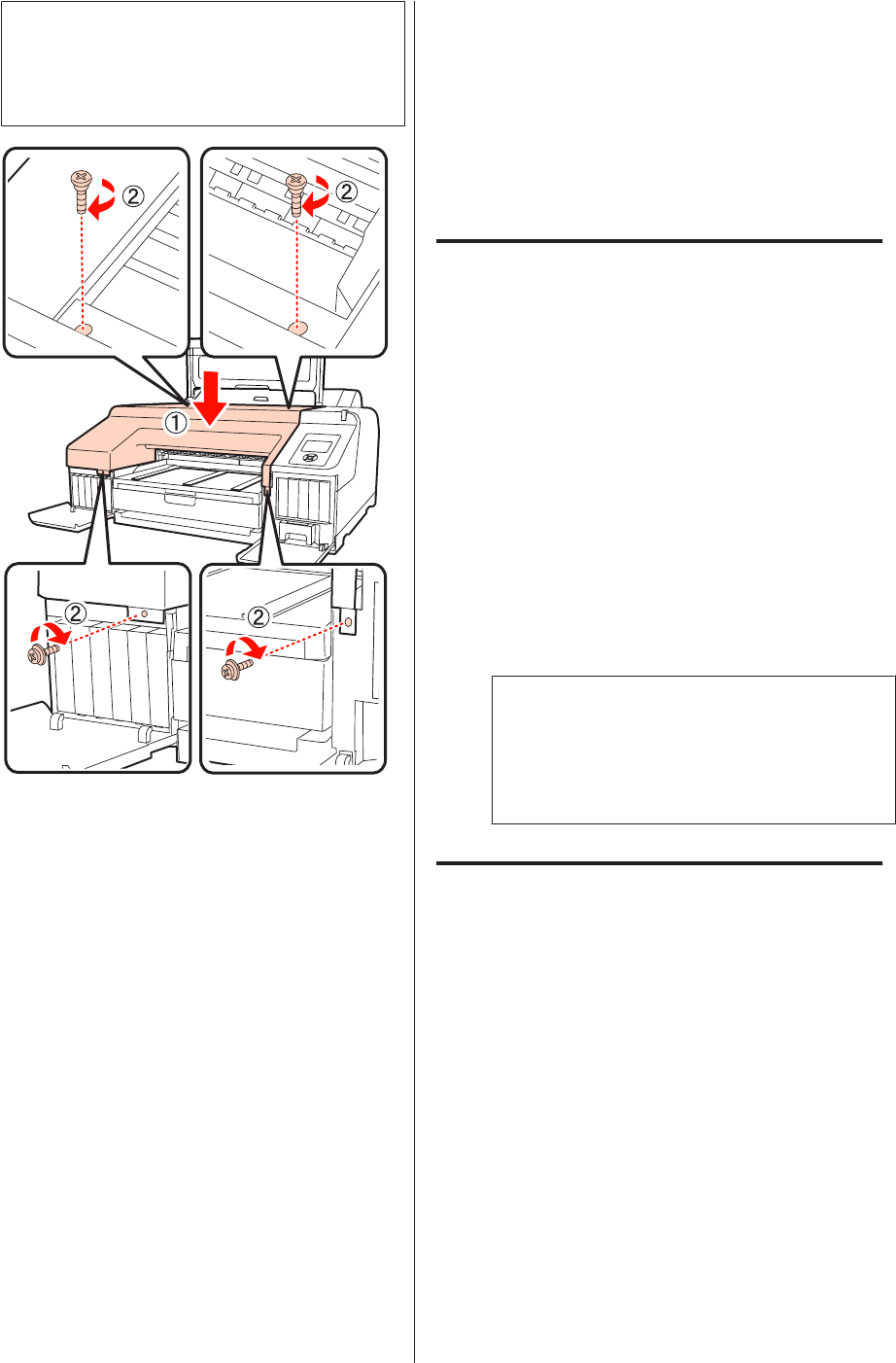 ②
②
①
②
②