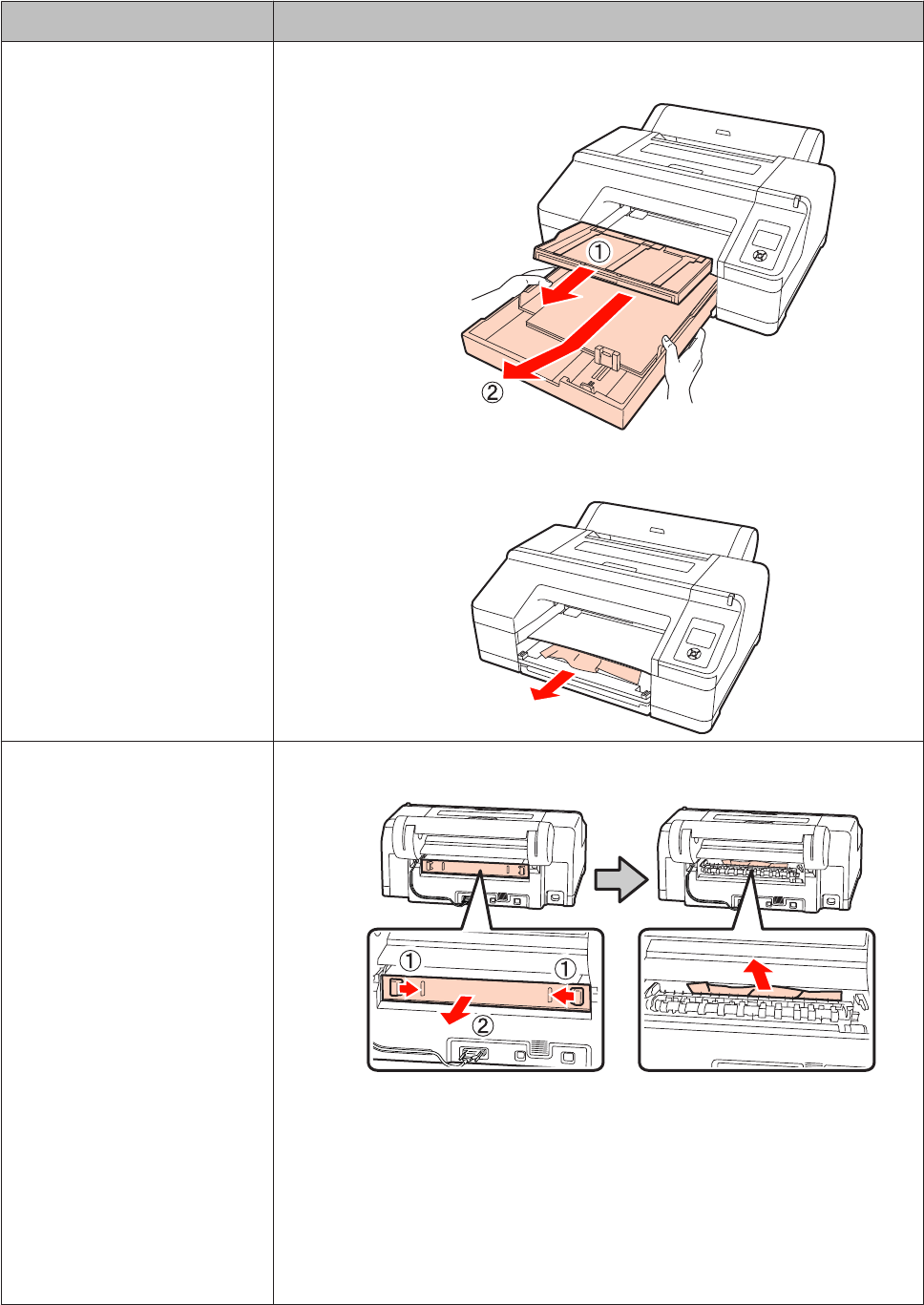 ①
②

①
①
②