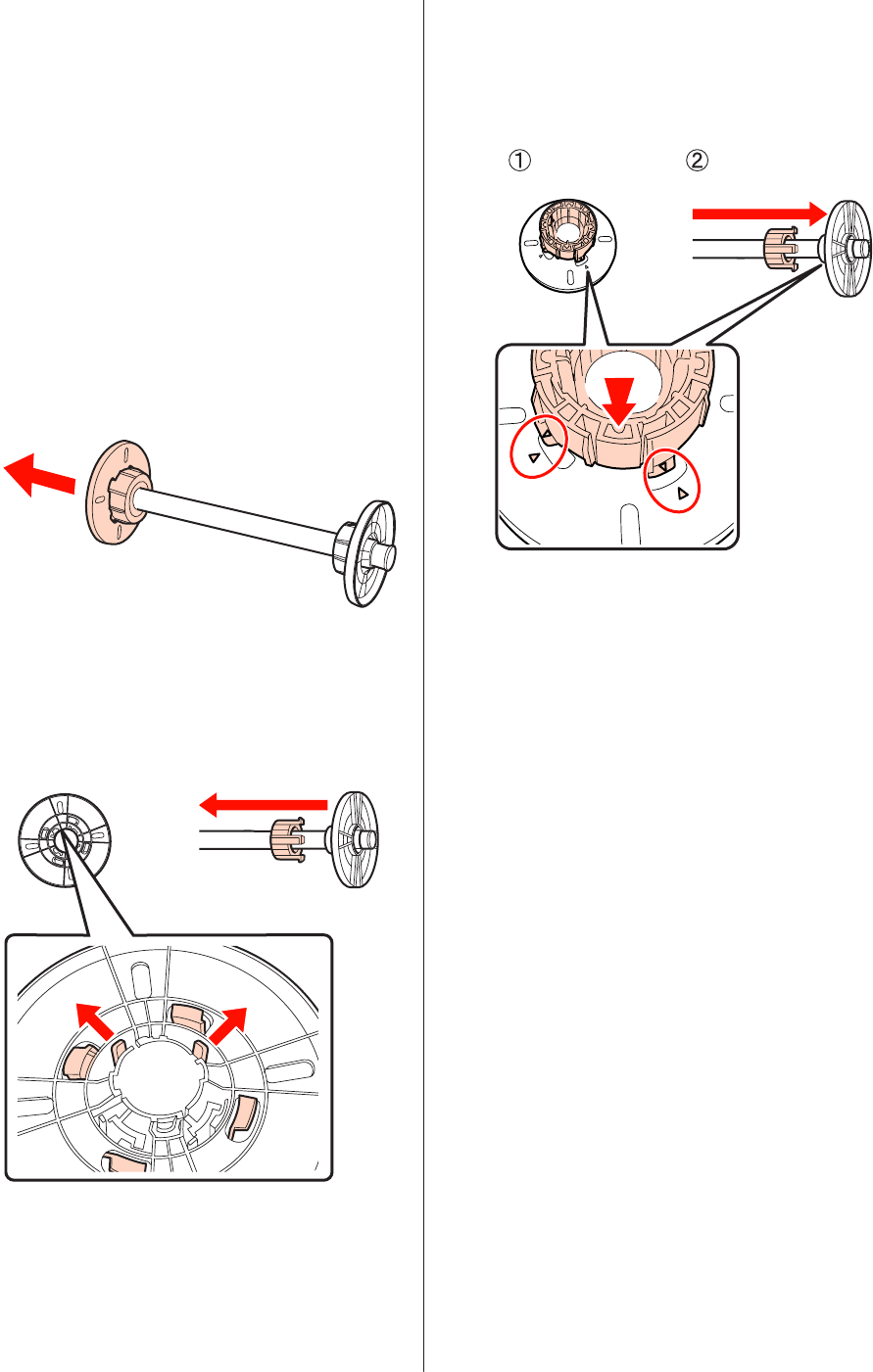 ①
②