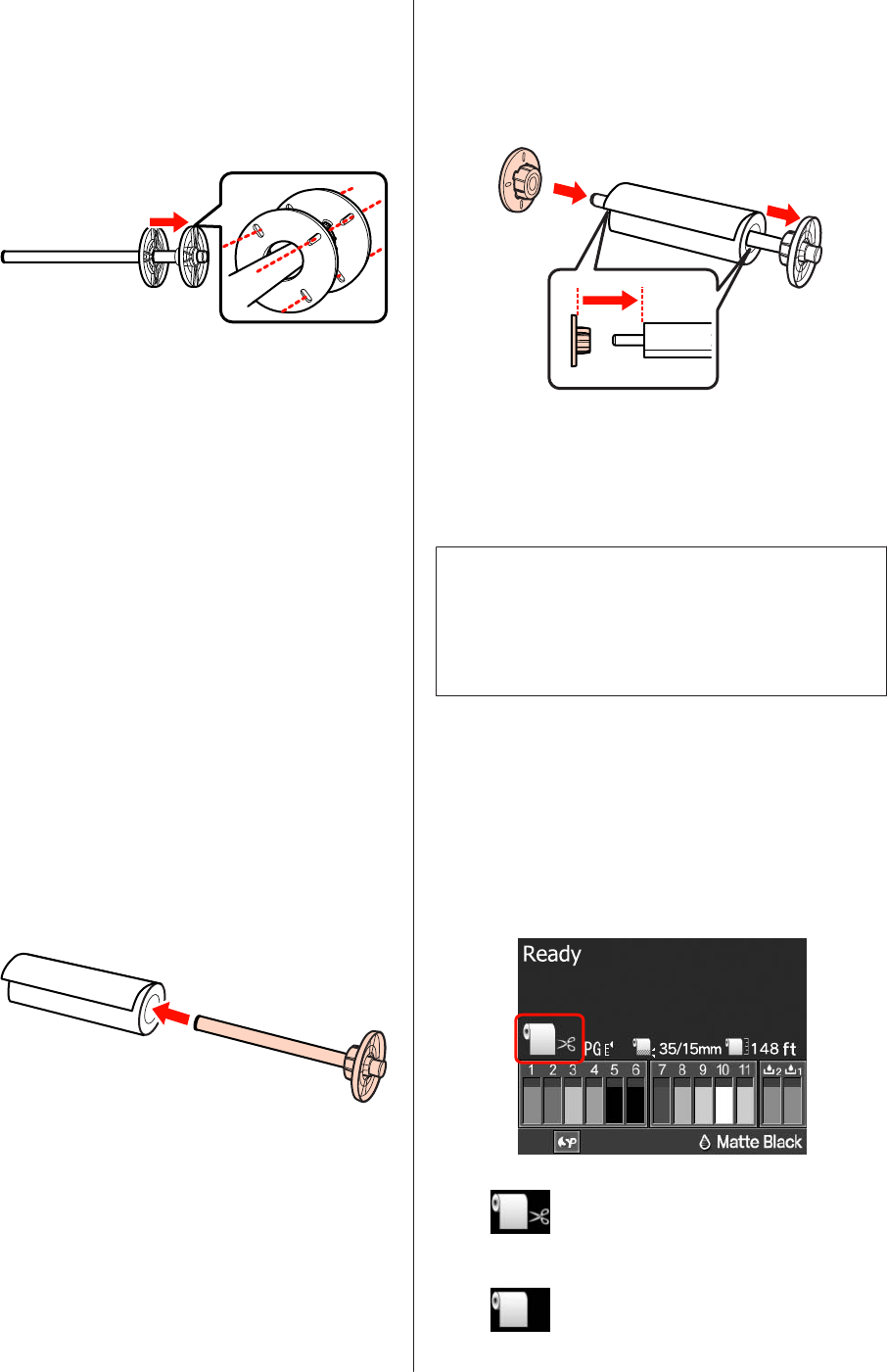 Ready

PG E

35/15mm

148 ft

1 2 3 4 5 6 7 8 9 10 11

2 1

Matte Black