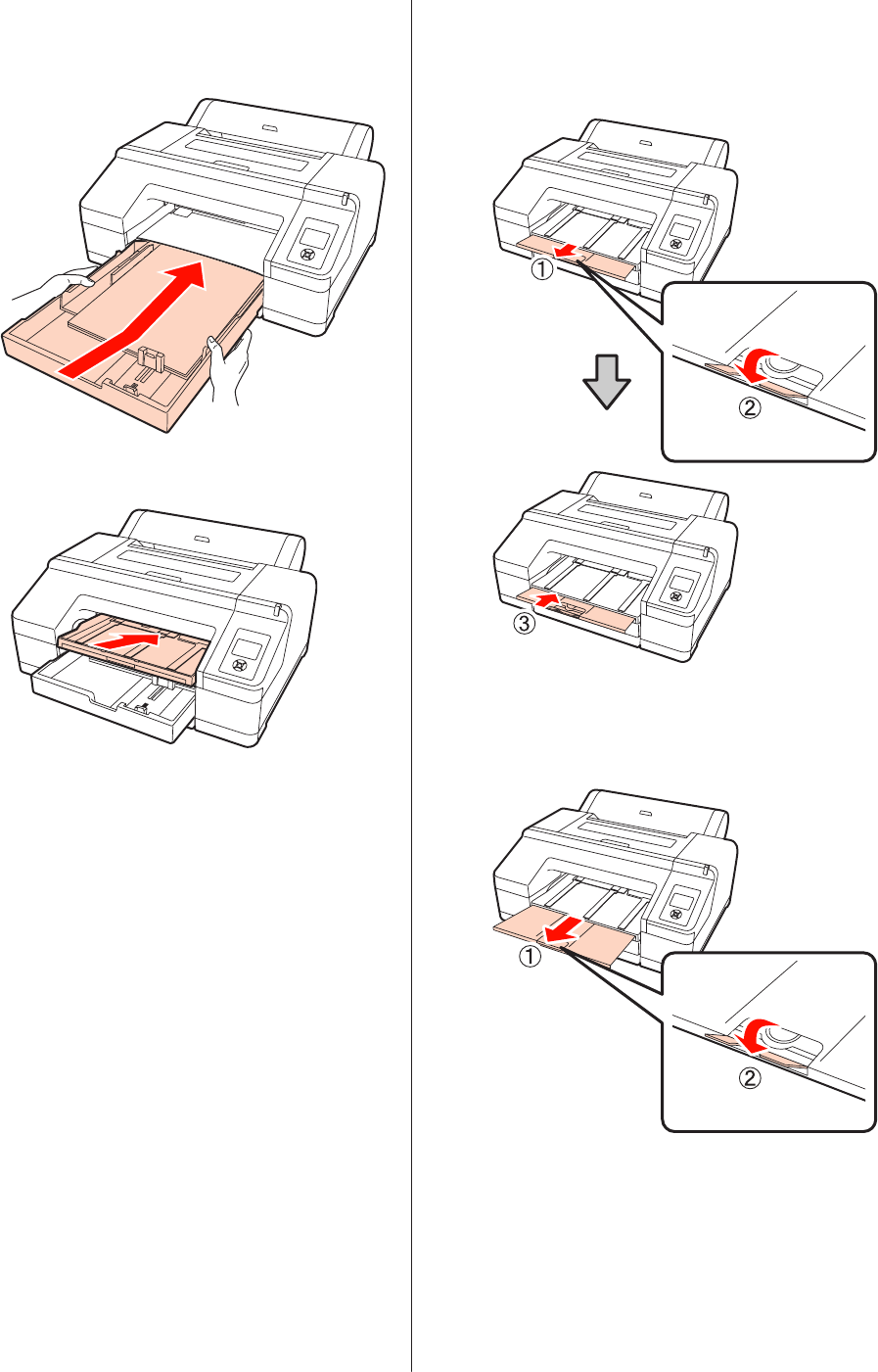 ①

②

③

①

②