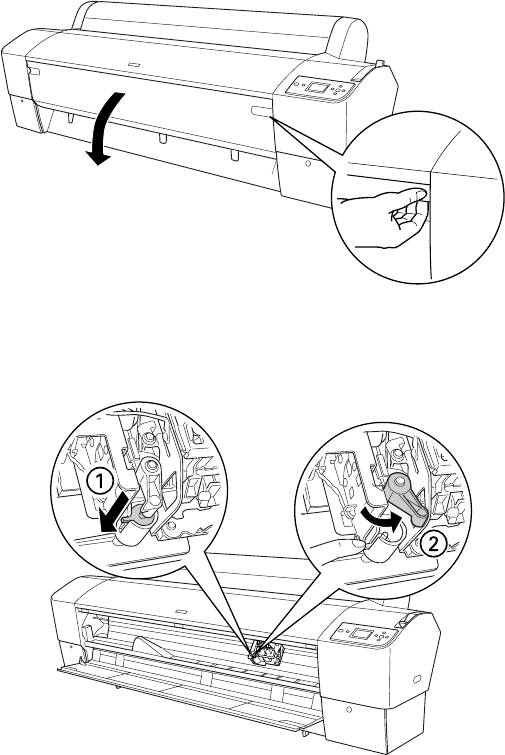 1

2